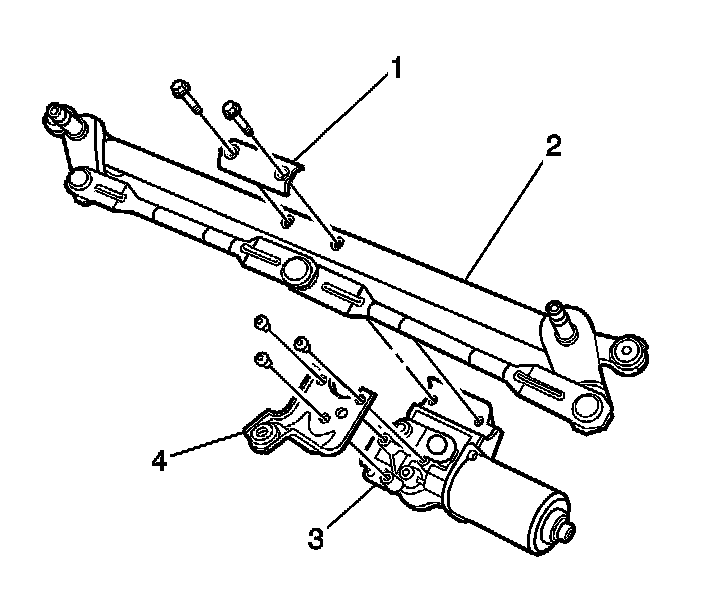 1
2
4
3