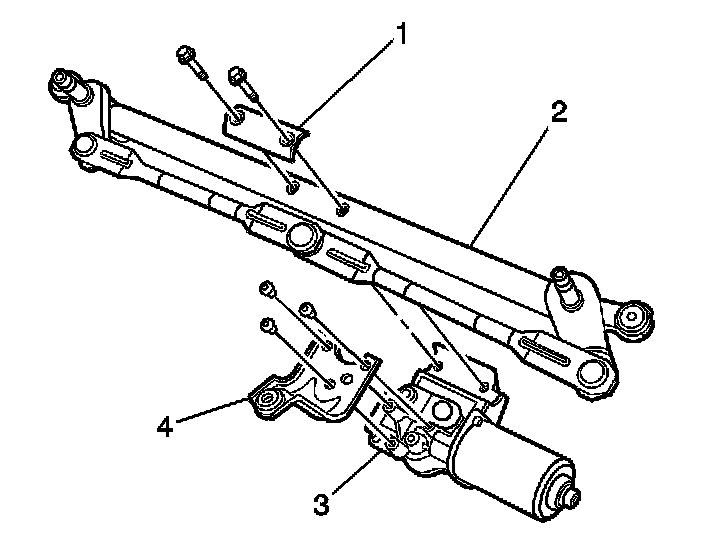 1
2
4
3