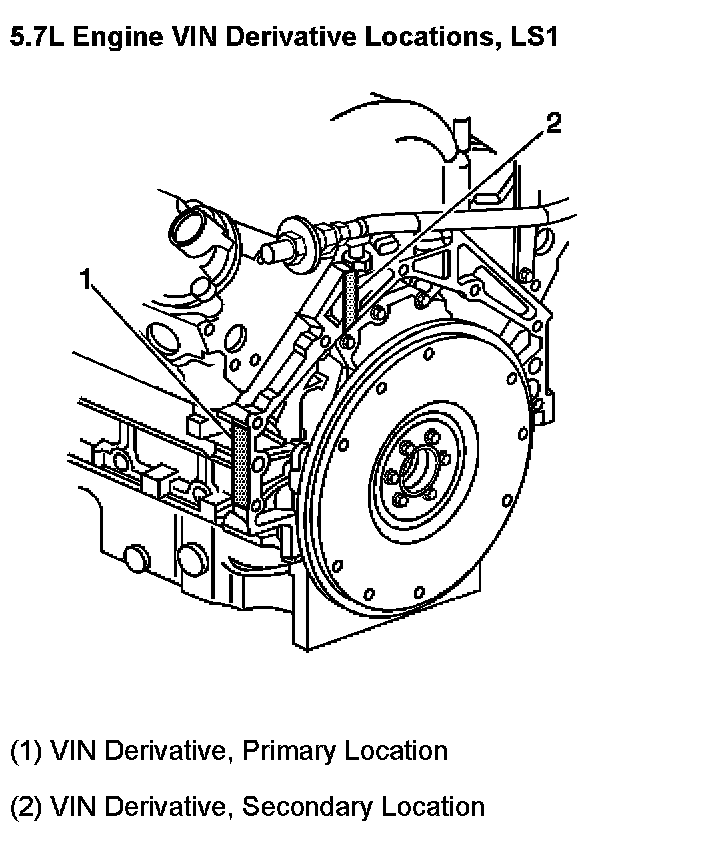 5.7L Engine VIN Derivative Locations, LS1

2

1

(1) VIN Derivative, Primary Location

(2) VIN Derivative, Secondary Location