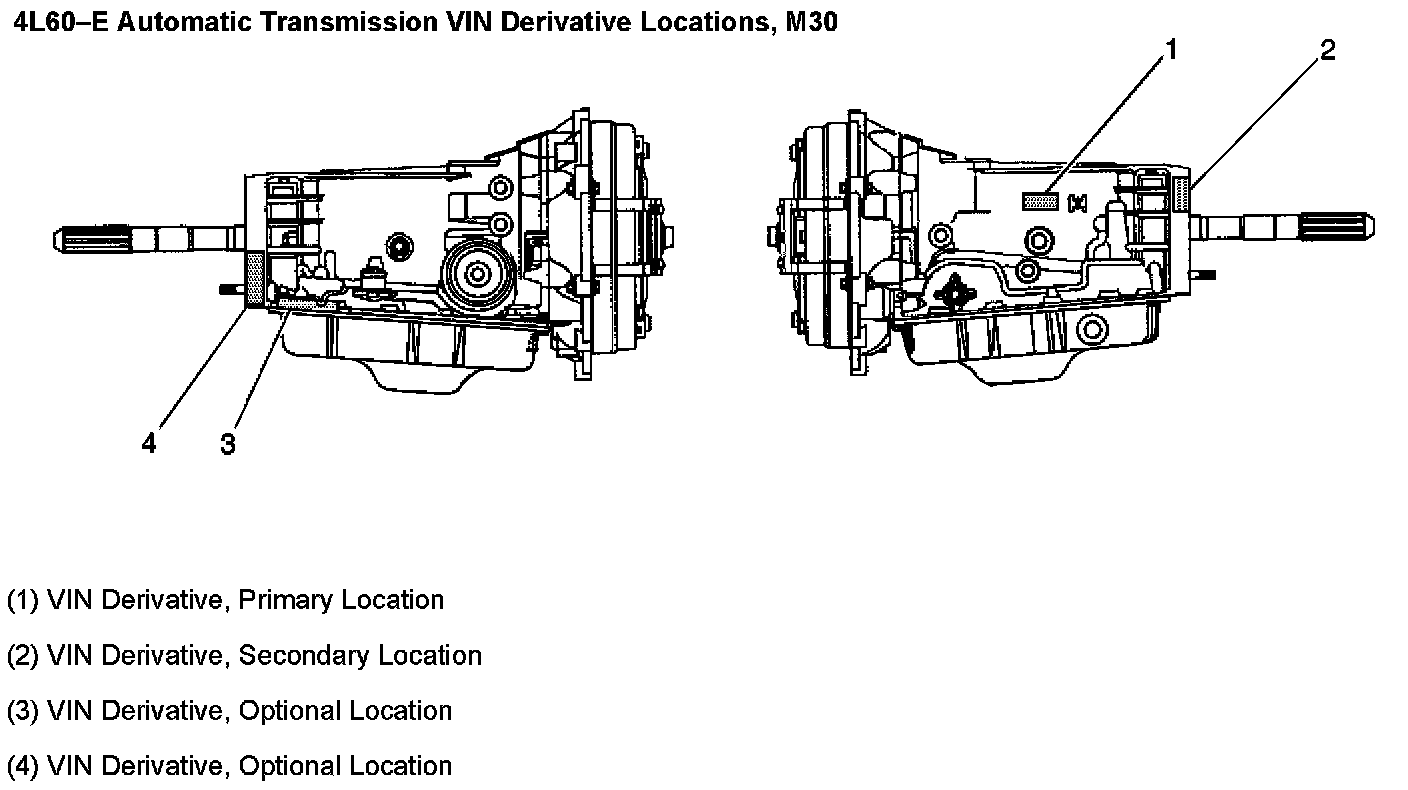 4L60–E Automatic Transmission VIN Derivative Locations, M30

1

2

4

3

(1) VIN Derivative, Primary Location

(2) VIN Derivative, Secondary Location

(3) VIN Derivative, Optional Location

(4) VIN Derivative, Optional Location