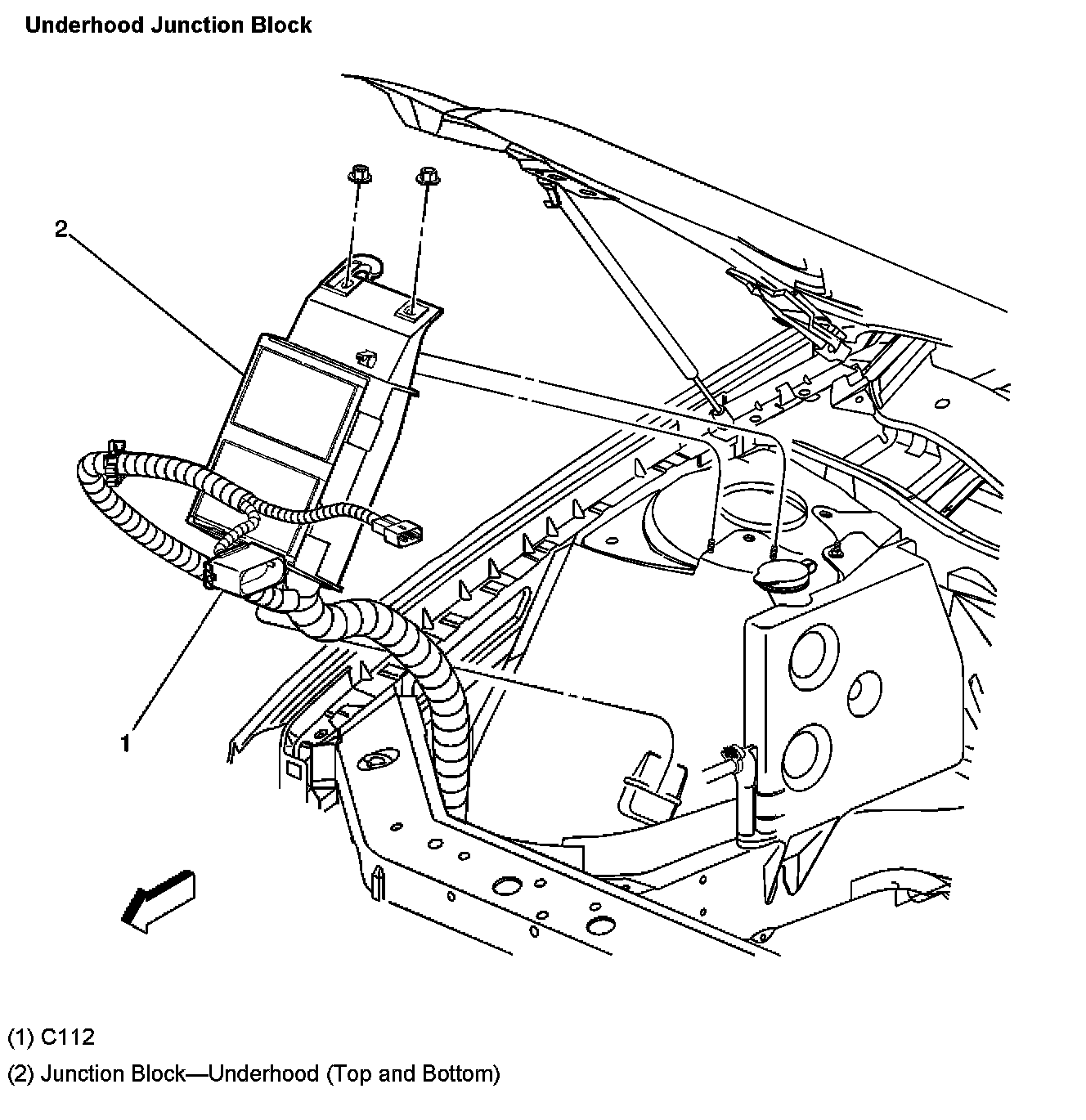 Underhood Junction Block

2

1

(1) C112

(2) Junction Block—Underhood (Top and Bottom)