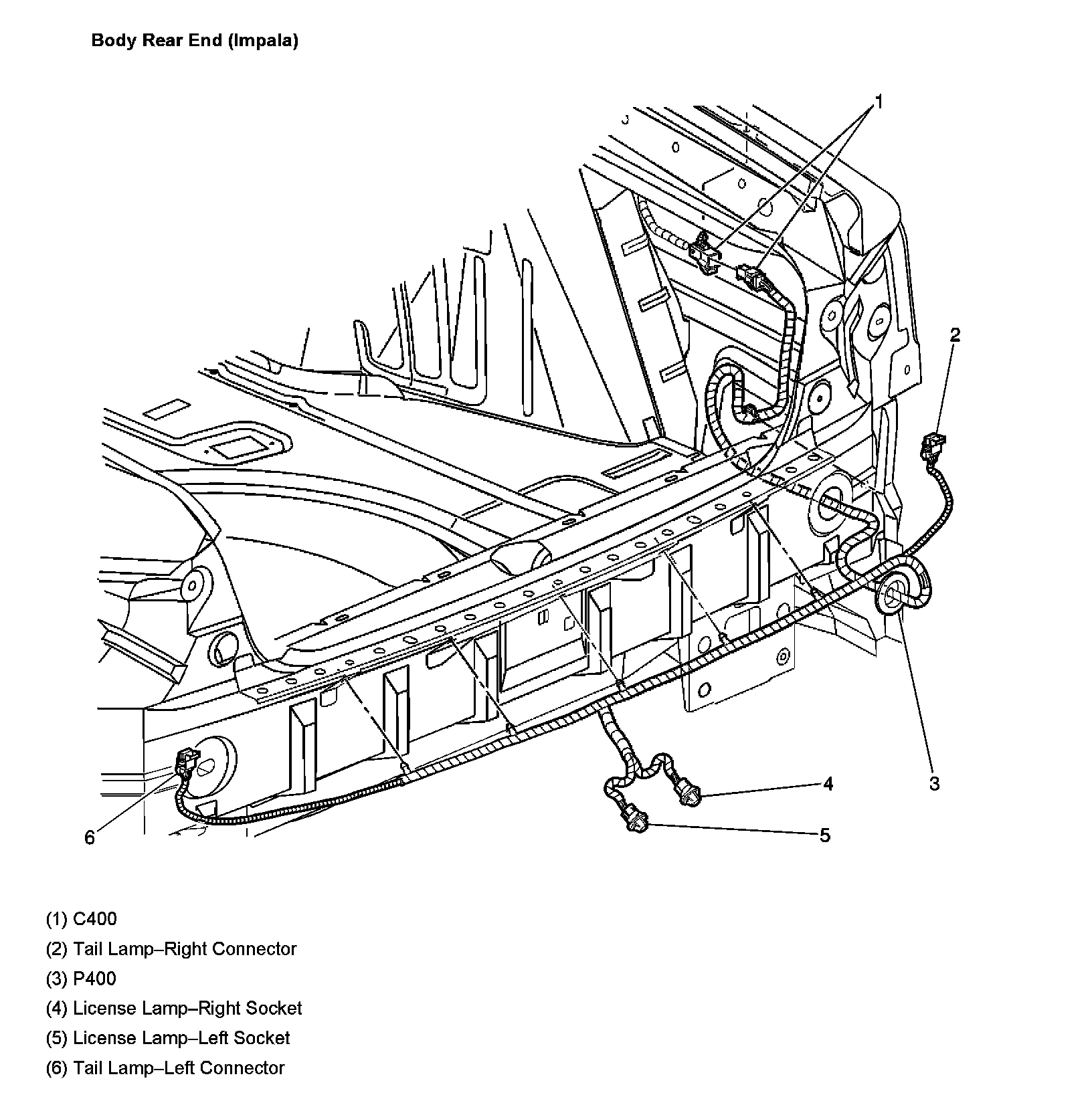 Body Rear End (Impala)

1
2
3
4
5
6

(1) C400
(2) Tail Lamp–Right Connector
(3) P400
(4) License Lamp–Right Socket
(5) License Lamp–Left Socket
(6) Tail Lamp–Left Connector