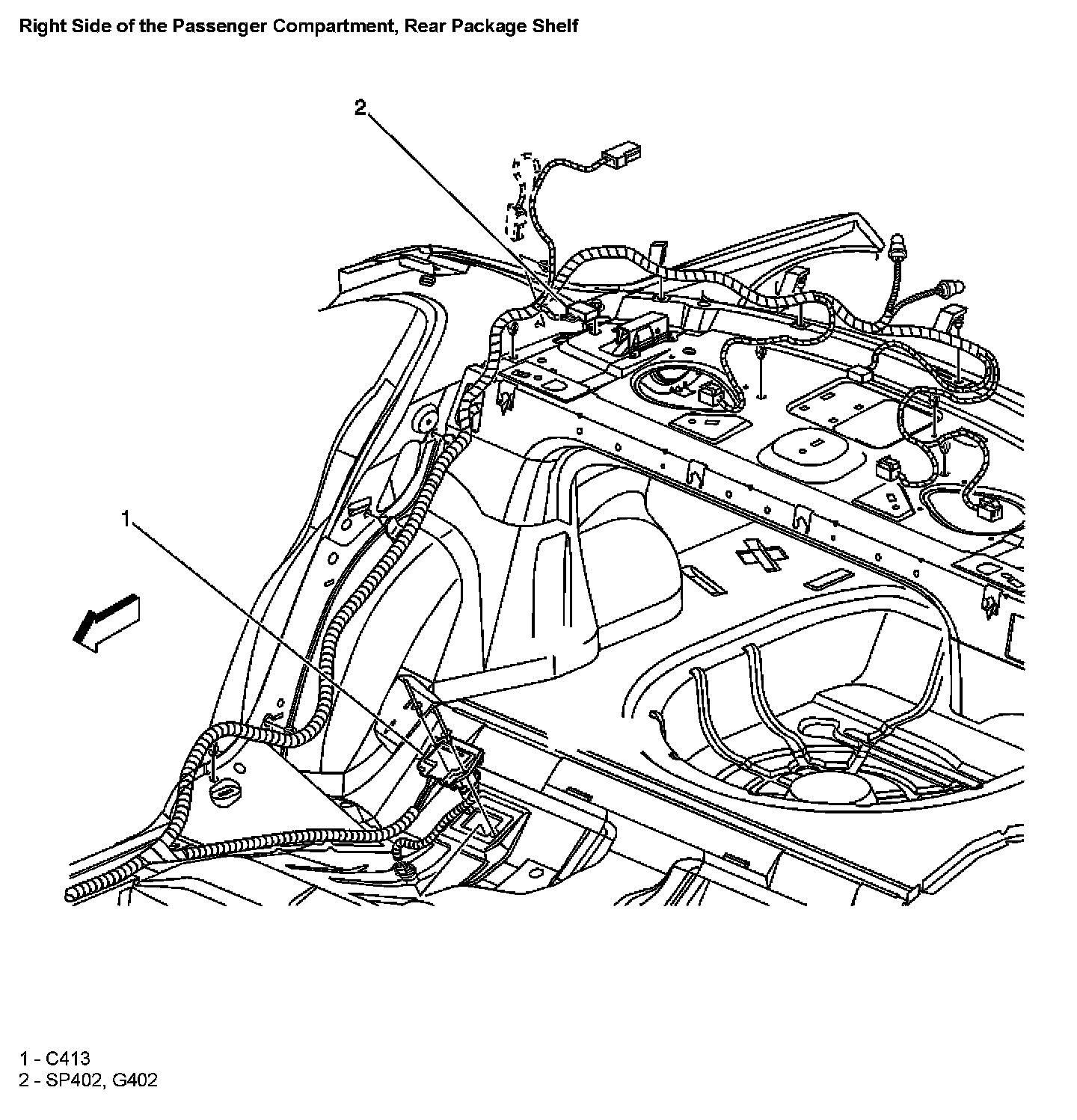 Right Side of the Passenger Compartment, Rear Package Shelf

2

1

1 - C413
2 - SP402, G402