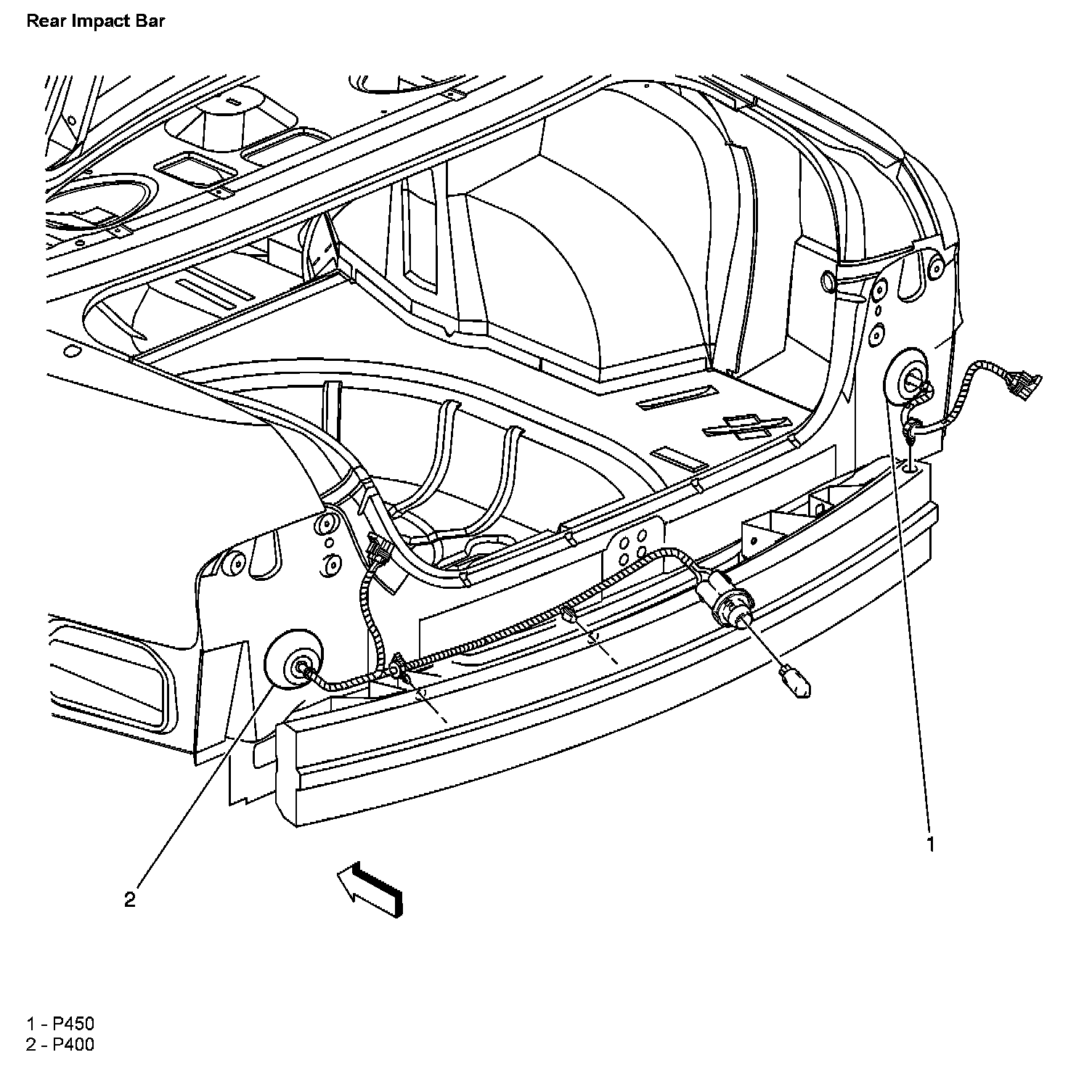 Rear Impact Bar

1

2

1 - P450
2 - P400