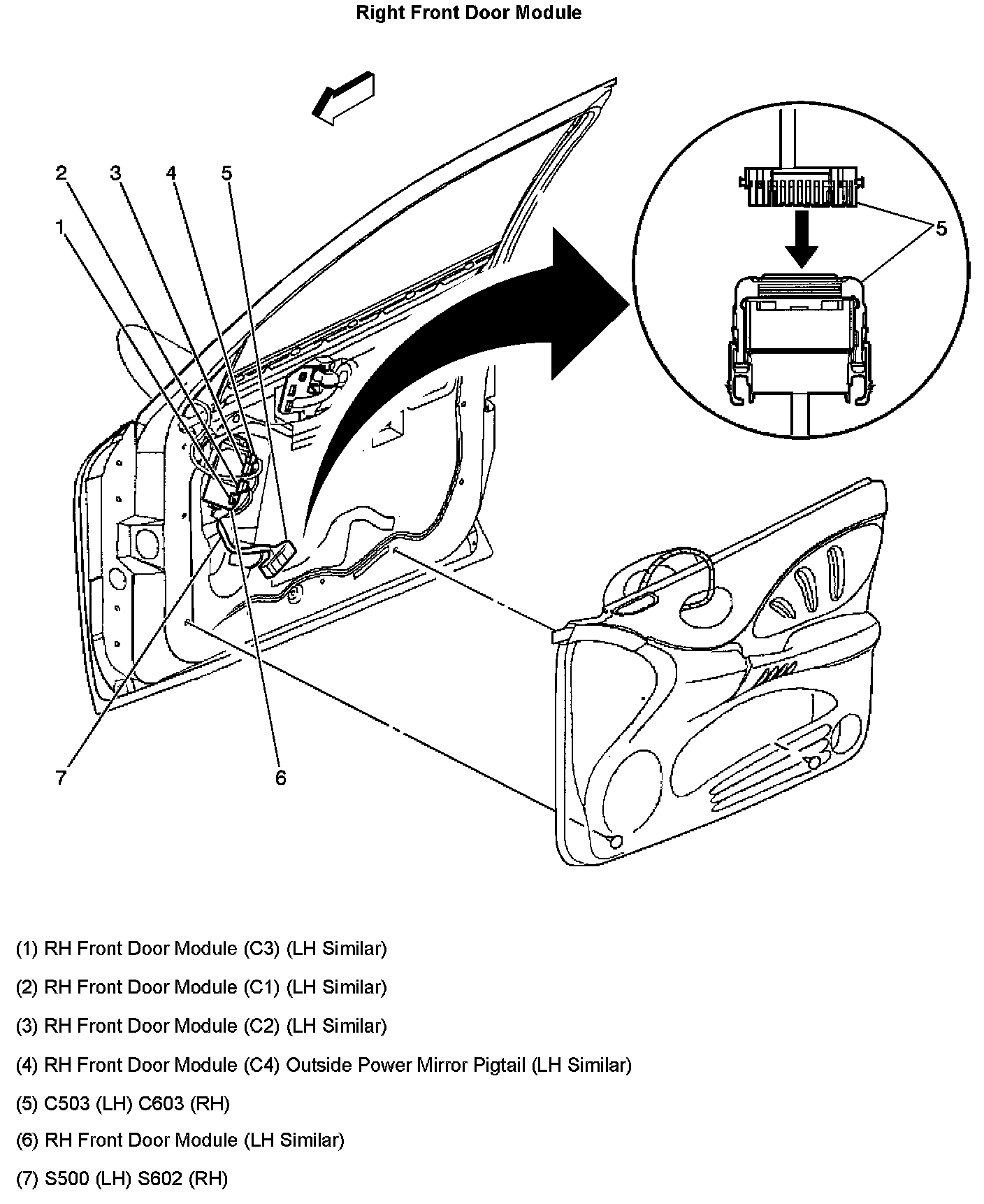 Right Front Door Module

2 3 4 5

1

5

7 6

(1) RH Front Door Module (C3) (LH Similar)

(2) RH Front Door Module (C1) (LH Similar)

(3) RH Front Door Module (C2) (LH Similar)

(4) RH Front Door Module (C4) Outside Power Mirror Pigtail (LH Similar)

(5) C503 (LH) C603 (RH)

(6) RH Front Door Module (LH Similar)

(7) S500 (LH) S602 (RH)