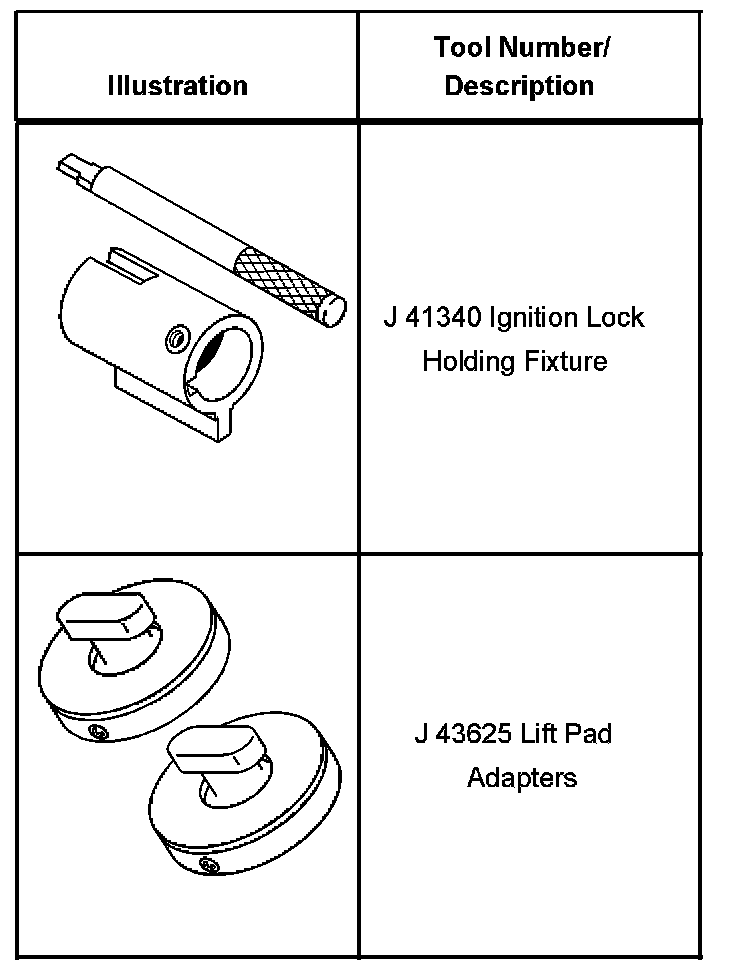 | Illustration | Tool Number/ Description |
|---|---|
| | J 41340 Ignition Lock Holding Fixture |
| | J 43625 Lift Pad Adapters |