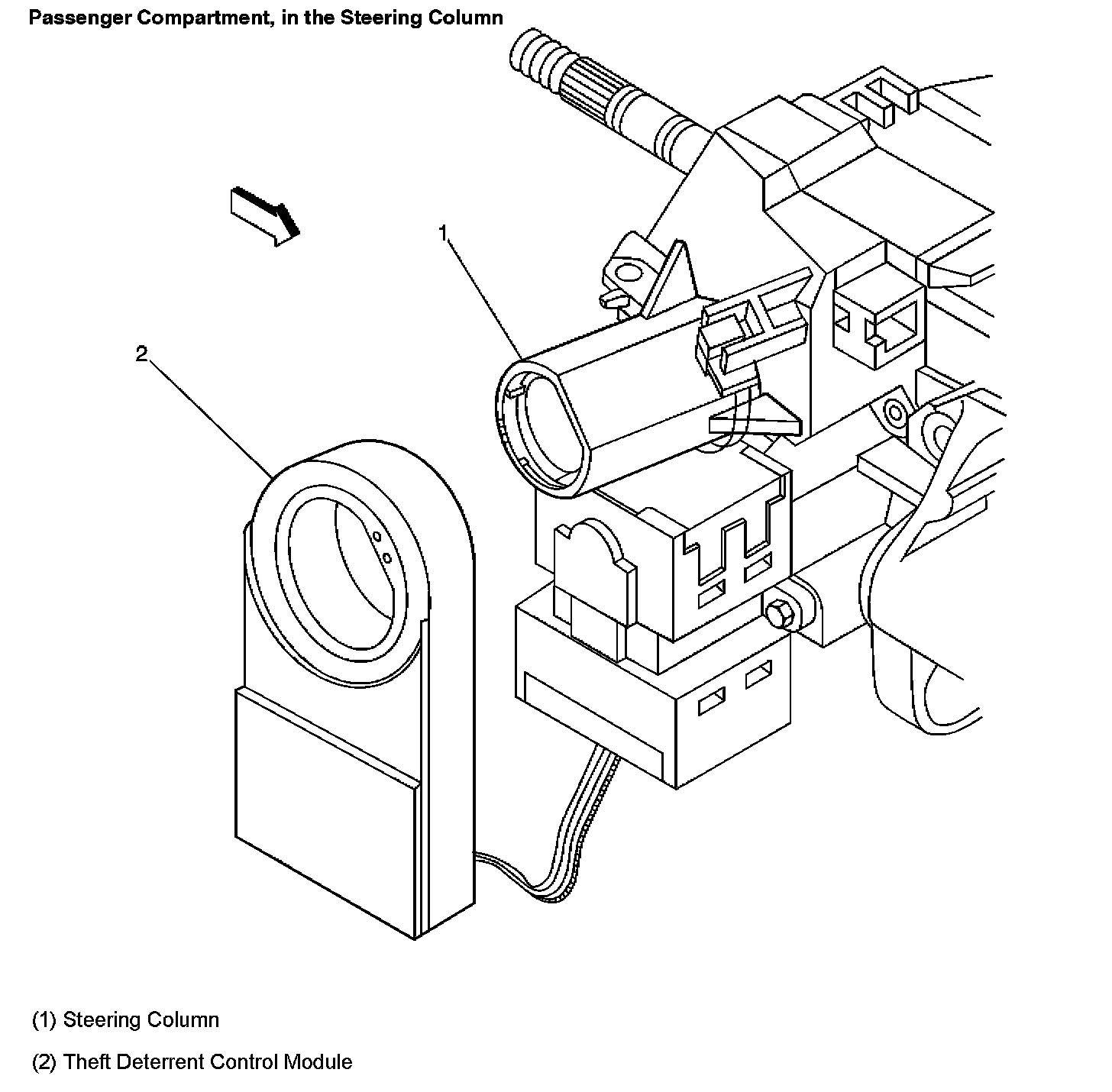 Passenger Compartment, in the Steering Column

1

2

(1) Steering Column

(2) Theft Deterrent Control Module