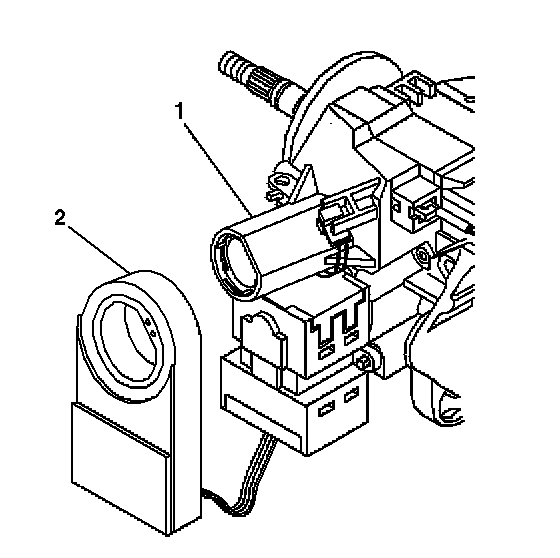 1

2