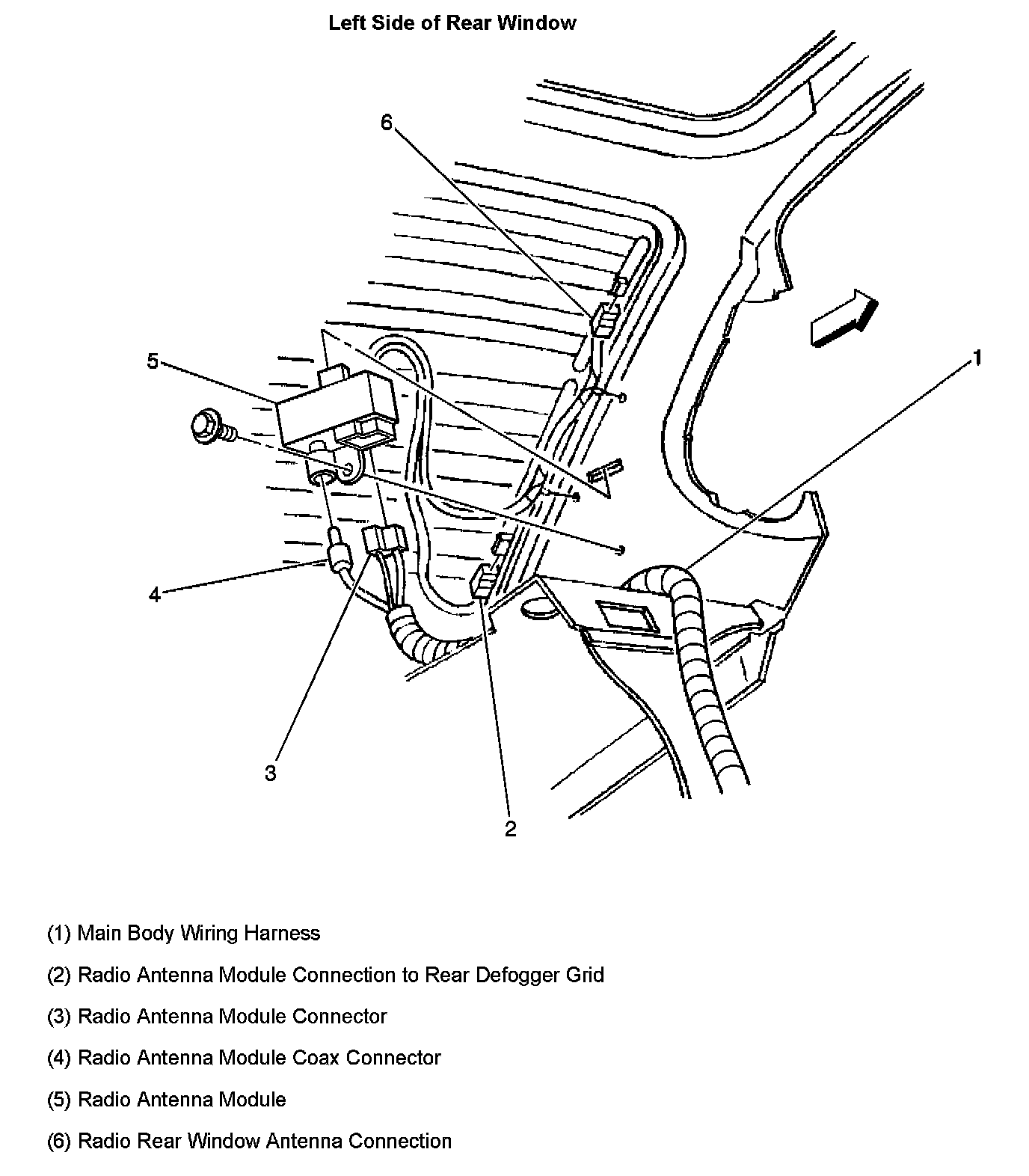 Left Side of Rear Window

6

5

1

4

3

2

(1) Main Body Wiring Harness

(2) Radio Antenna Module Connection to Rear Defogger Grid

(3) Radio Antenna Module Connector

(4) Radio Antenna Module Coax Connector

(5) Radio Antenna Module

(6) Radio Rear Window Antenna Connection