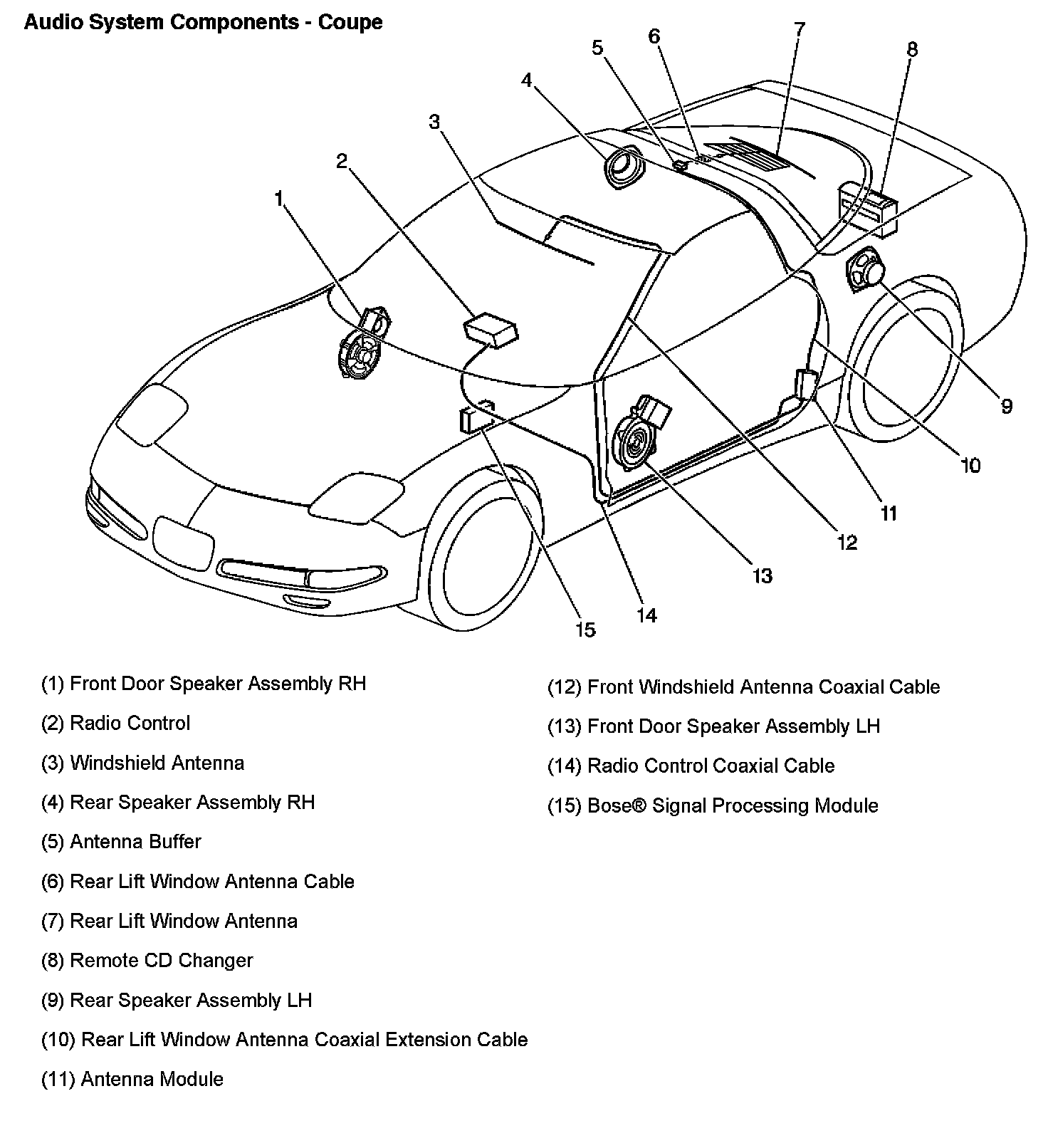 Audio System Components - Coupe

1
2
3
4
5
6
7
8
9
10
11
12
13
14
15

(1) Front Door Speaker Assembly RH

(2) Radio Control

(3) Windshield Antenna

(4) Rear Speaker Assembly RH

(5) Antenna Buffer

(6) Rear Lift Window Antenna Cable

(7) Rear Lift Window Antenna

(8) Remote CD Changer

(9) Rear Speaker Assembly LH

(10) Rear Lift Window Antenna Coaxial Extension Cable

(11) Antenna Module

(12) Front Windshield Antenna Coaxial Cable

(13) Front Door Speaker Assembly LH

(14) Radio Control Coaxial Cable

(15) Bose® Signal Processing Module