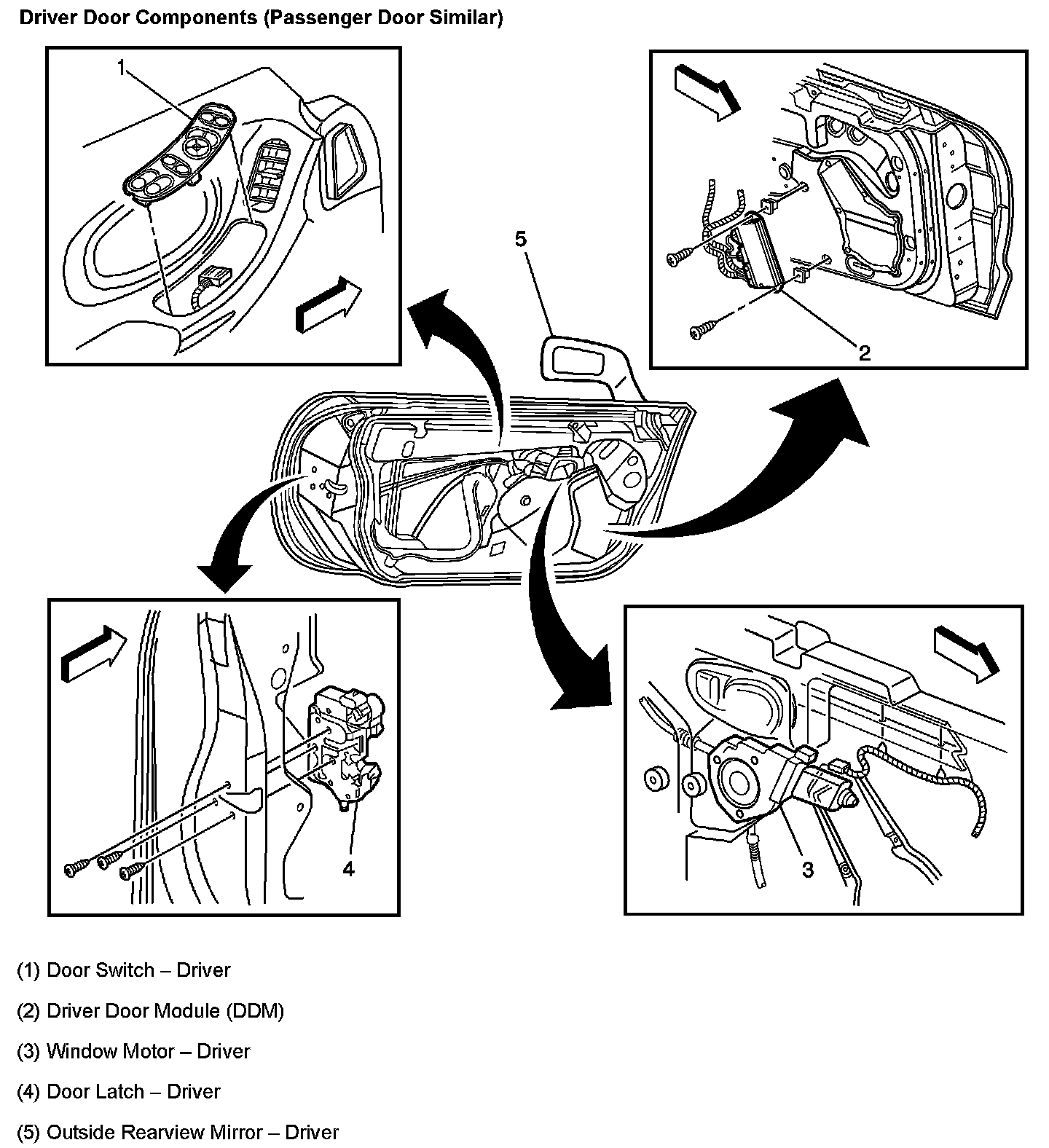 Driver Door Components (Passenger Door Similar)

1

5

2

4

3

(1) Door Switch – Driver

(2) Driver Door Module (DDM)

(3) Window Motor – Driver

(4) Door Latch – Driver

(5) Outside Rearview Mirror – Driver