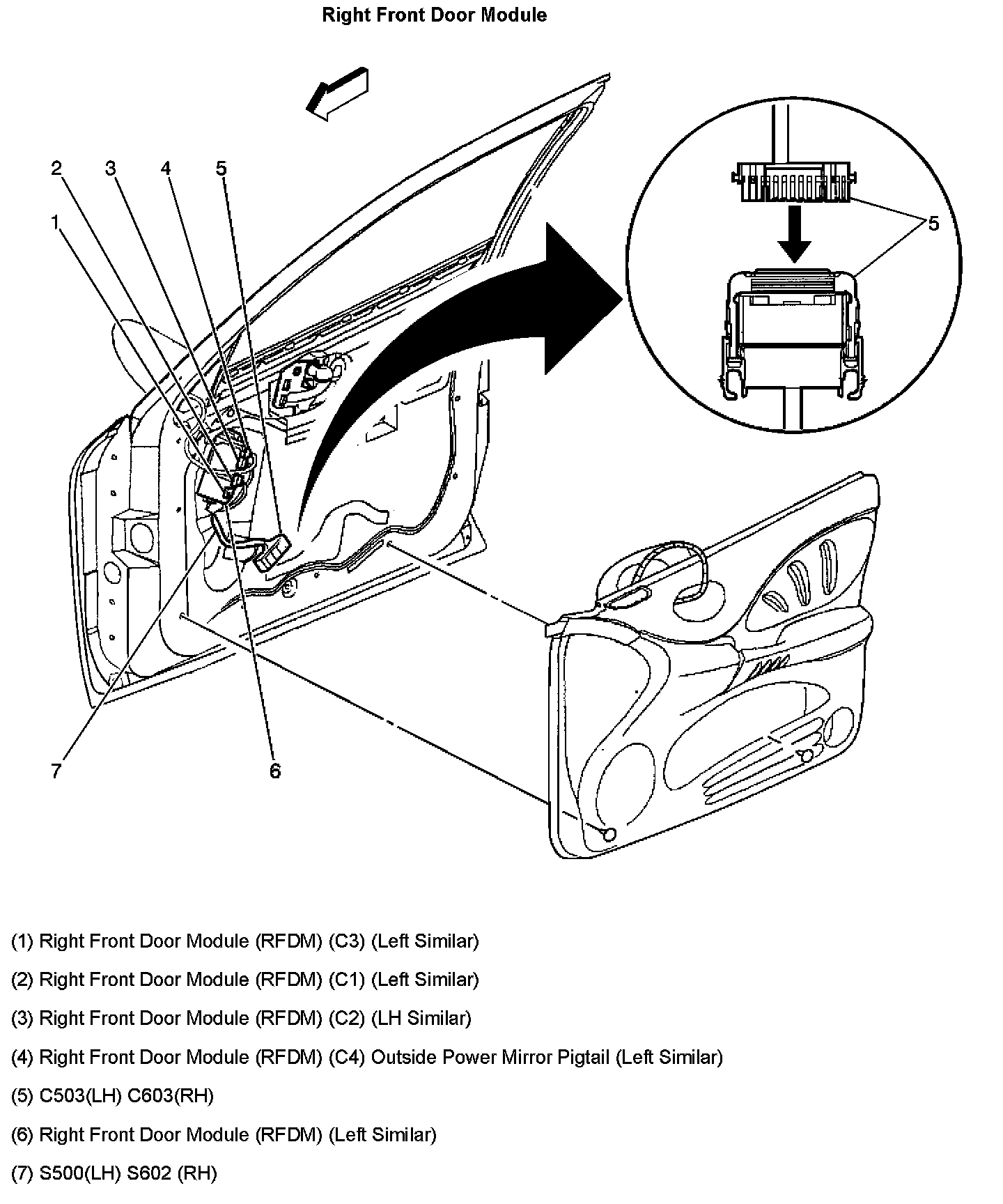 Right Front Door Module

2 3 4 5
1
5
7 6

(1) Right Front Door Module (RFDM) (C3) (Left Similar)

(2) Right Front Door Module (RFDM) (C1) (Left Similar)

(3) Right Front Door Module (RFDM) (C2) (LH Similar)

(4) Right Front Door Module (RFDM) (C4) Outside Power Mirror Pigtail (Left Similar)

(5) C503(LH) C603(RH)

(6) Right Front Door Module (RFDM) (Left Similar)

(7) S500(LH) S602 (RH)