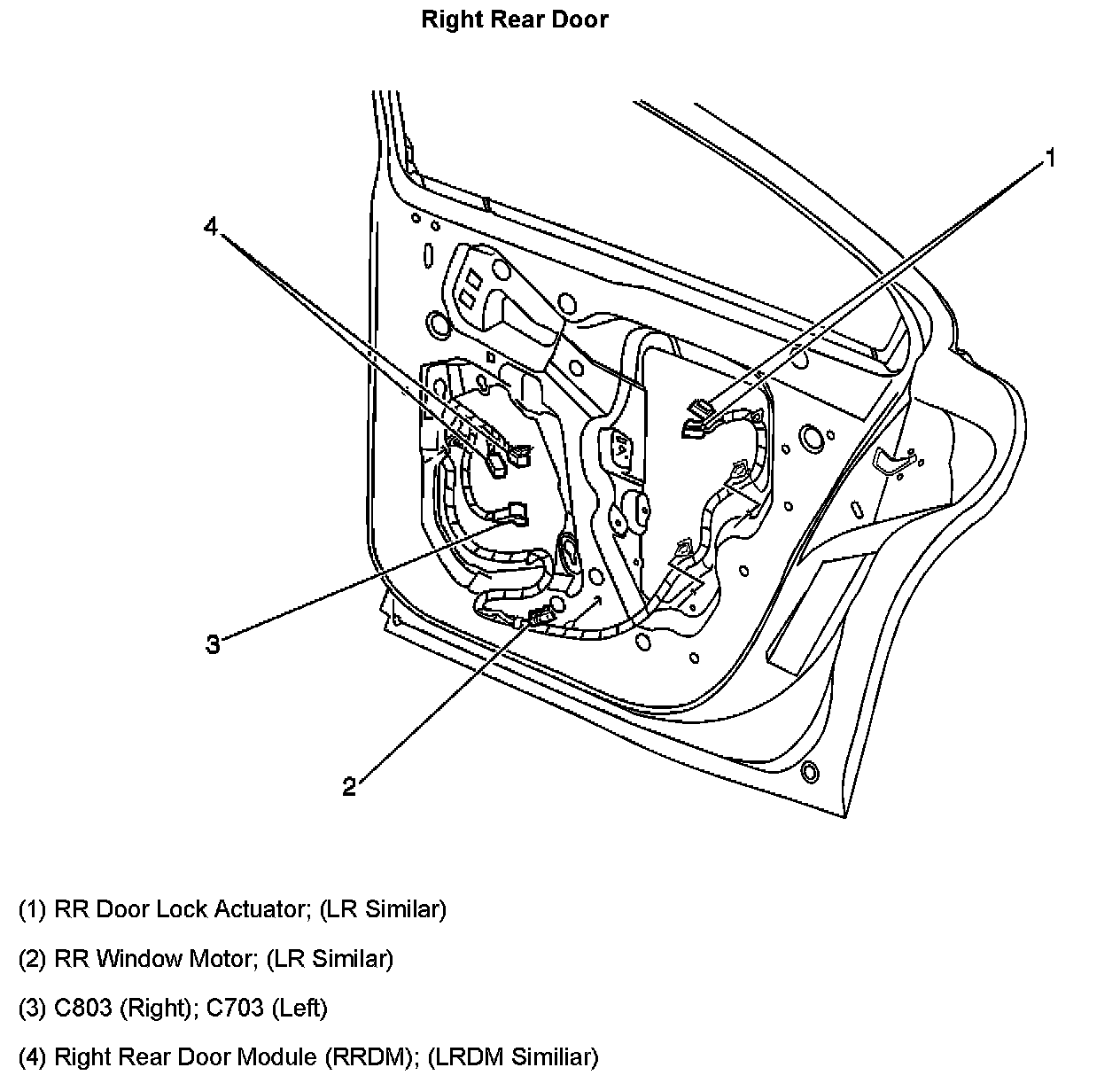 Right Rear Door

1

4

3

2

(1) RR Door Lock Actuator; (LR Similar)

(2) RR Window Motor; (LR Similar)

(3) C803 (Right); C703 (Left)

(4) Right Rear Door Module (RRDM); (LRDM Similiar)