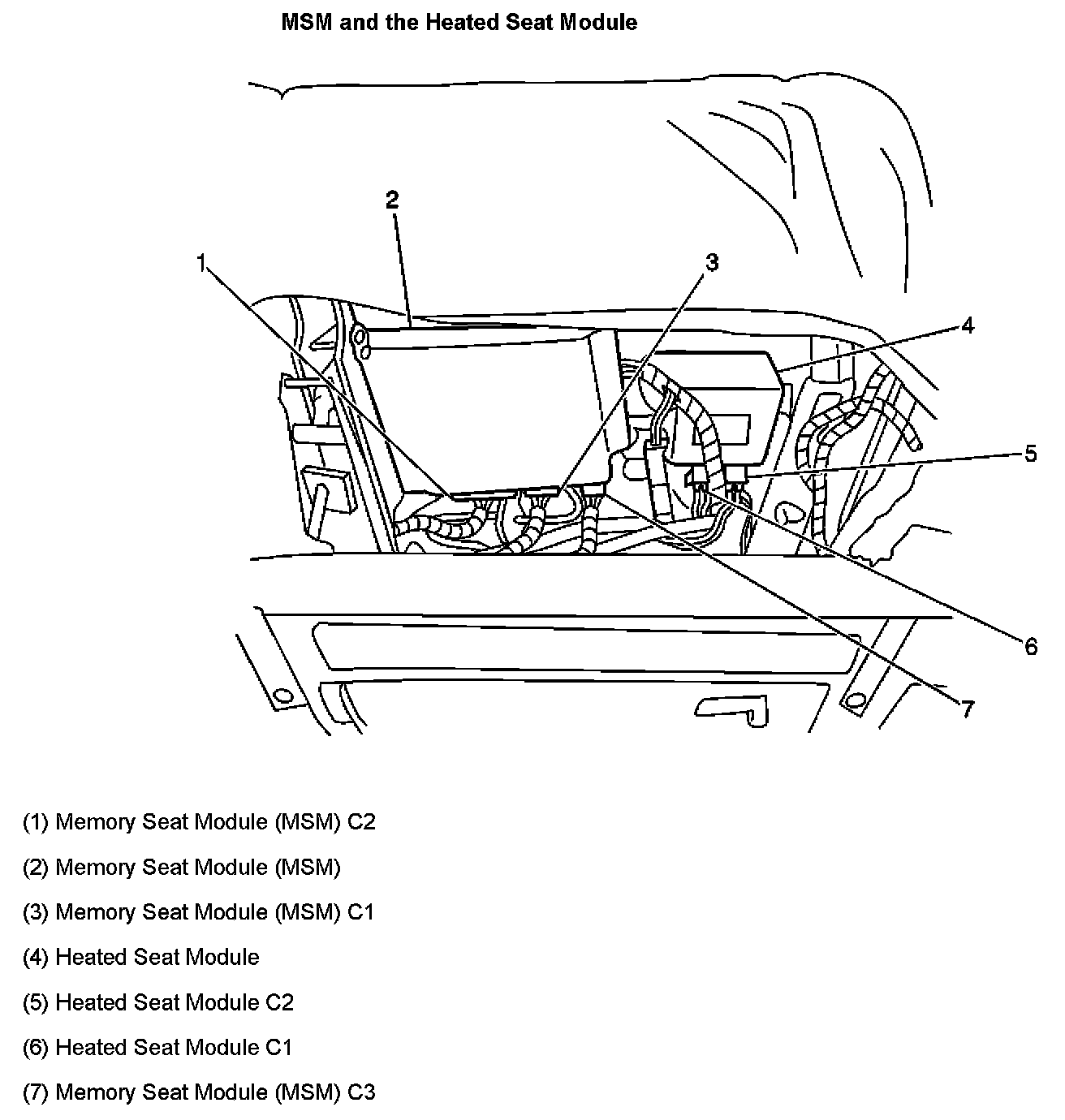 MSM and the Heated Seat Module

2

1

3

4

5

6

7

(1) Memory Seat Module (MSM) C2

(2) Memory Seat Module (MSM)

(3) Memory Seat Module (MSM) C1

(4) Heated Seat Module

(5) Heated Seat Module C2

(6) Heated Seat Module C1

(7) Memory Seat Module (MSM) C3