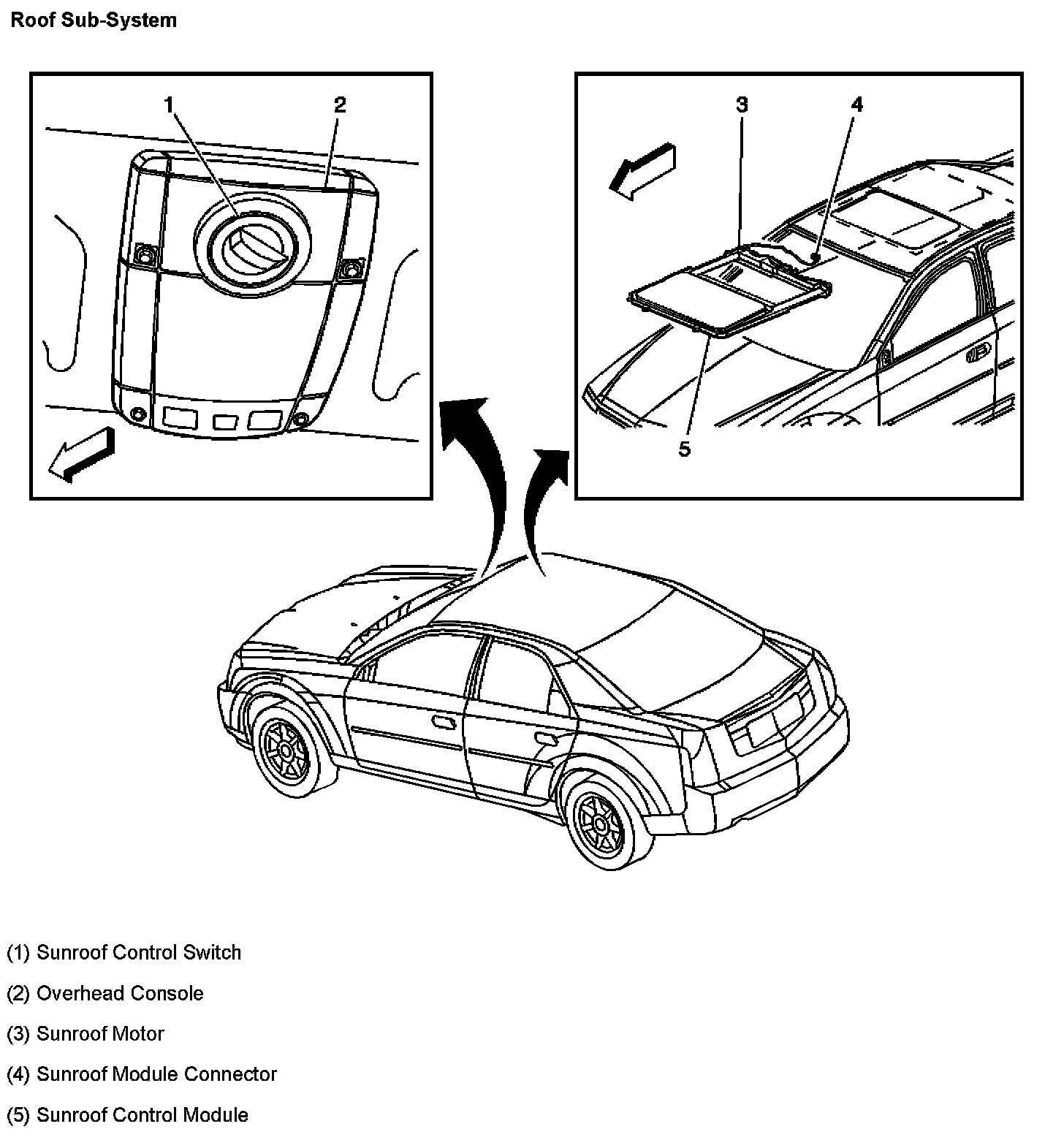 Roof Sub-System

1
2
3
4
5

(1) Sunroof Control Switch

(2) Overhead Console

(3) Sunroof Motor

(4) Sunroof Module Connector

(5) Sunroof Control Module