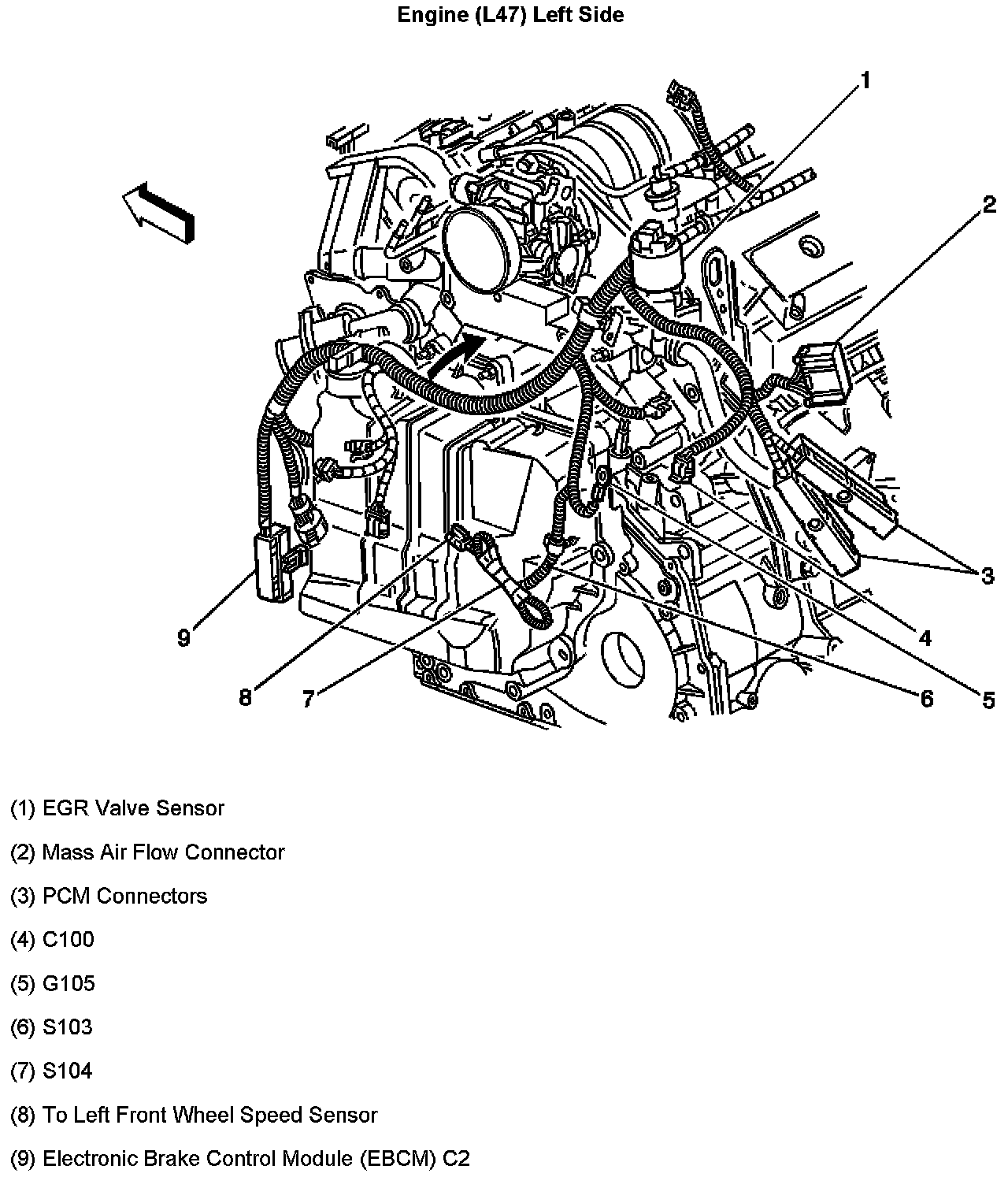 Engine (L47) Left Side

1
2
3
4
5
6
7
8
9

(1) EGR Valve Sensor

(2) Mass Air Flow Connector

(3) PCM Connectors

(4) C100

(5) G105

(6) S103

(7) S104

(8) To Left Front Wheel Speed Sensor

(9) Electronic Brake Control Module (EBCM) C2