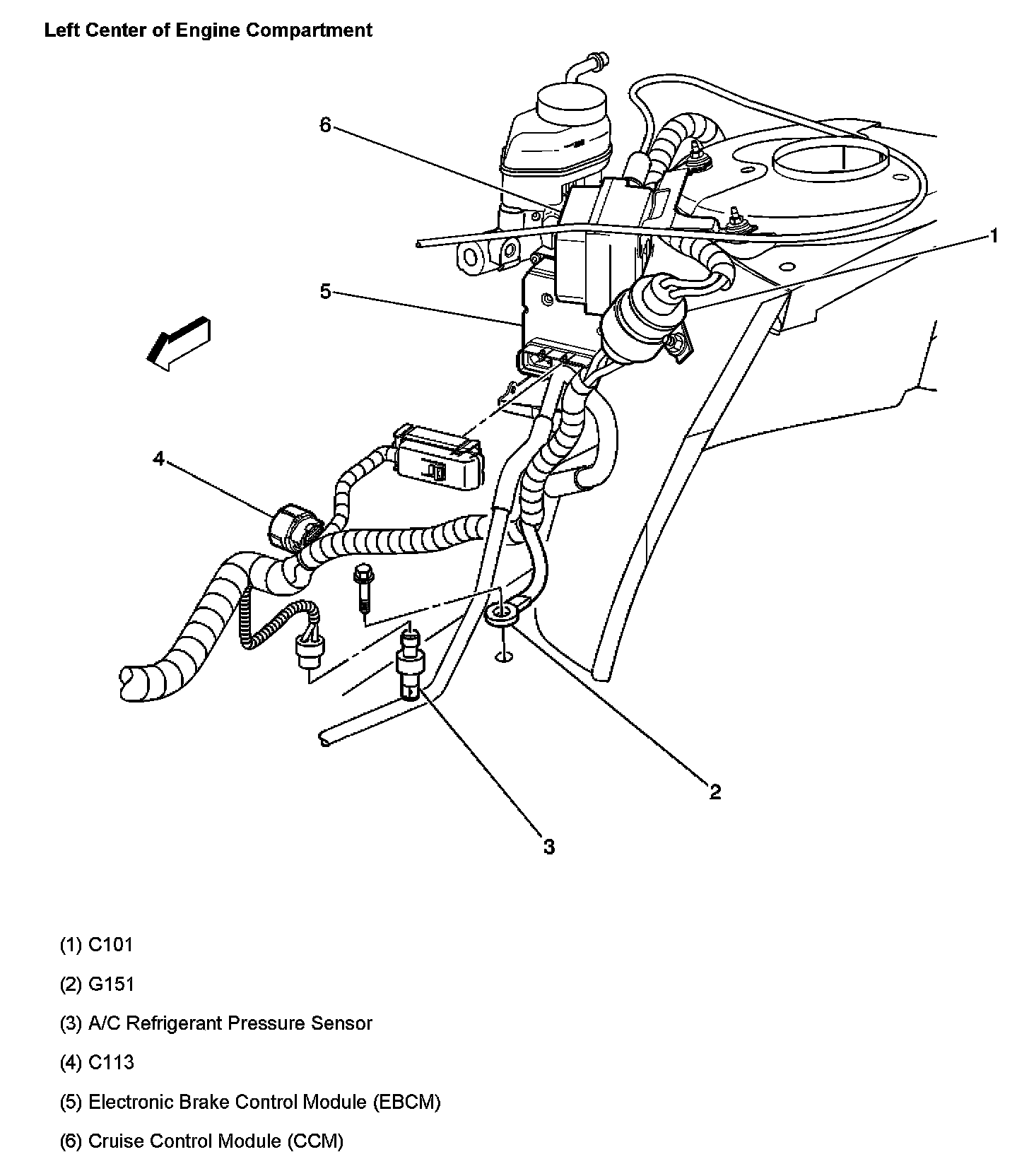 Left Center of Engine Compartment

6

1

5

4

2

3

(1) C101

(2) G151

(3) A/C Refrigerant Pressure Sensor

(4) C113

(5) Electronic Brake Control Module (EBCM)

(6) Cruise Control Module (CCM)