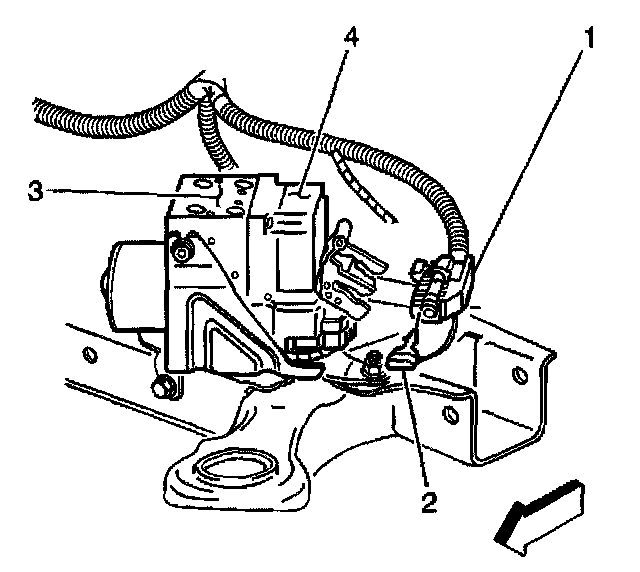 4
1
3
2