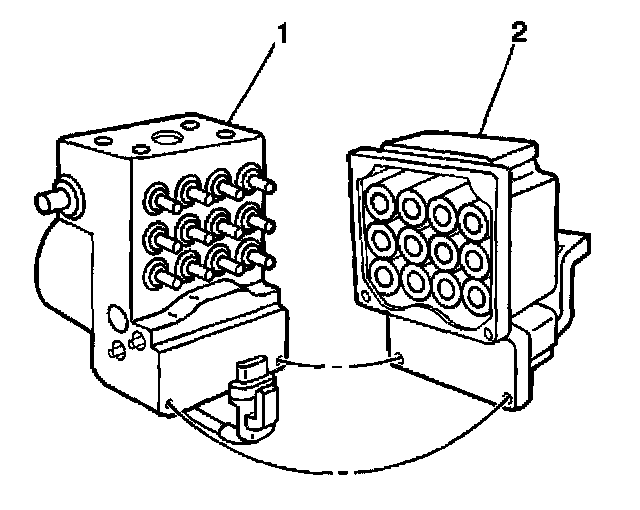 1

2