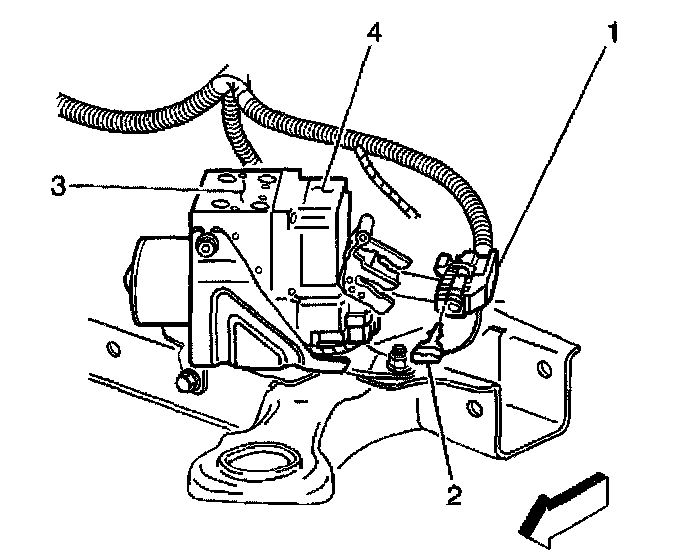 4
1
3
2