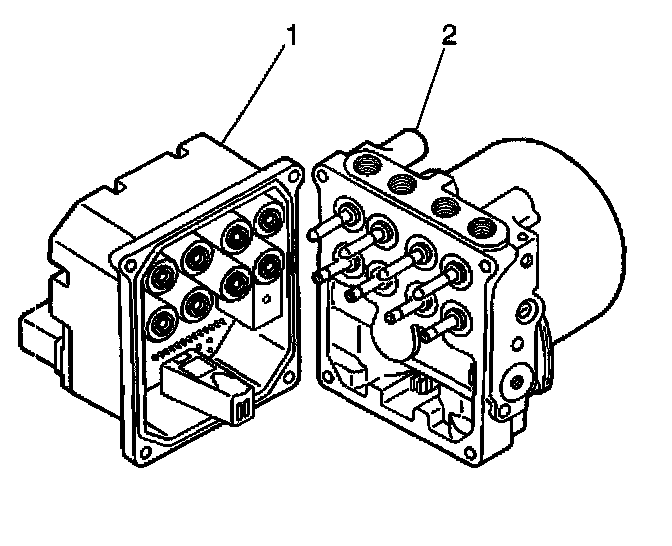 1
2