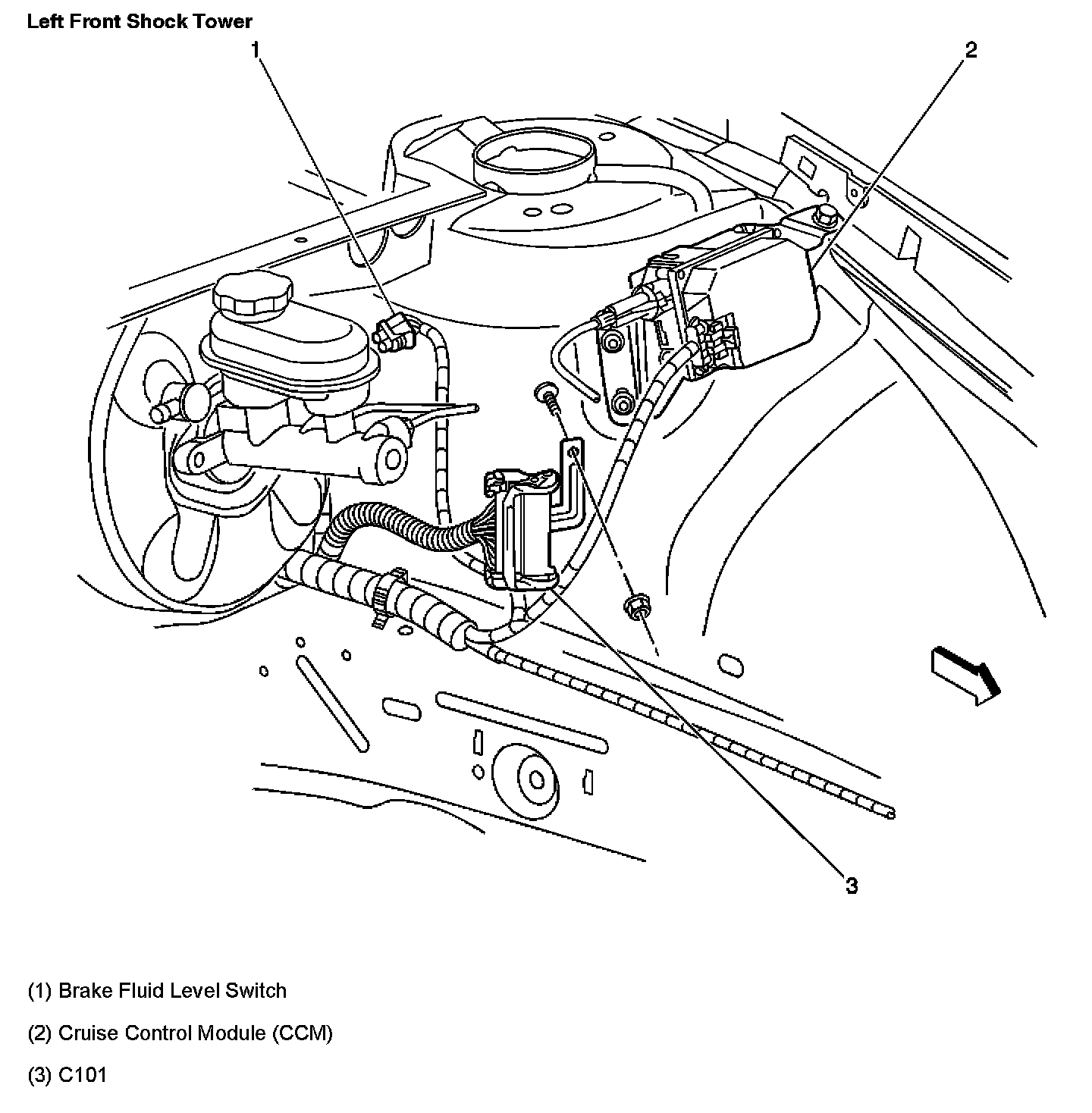 Left Front Shock Tower

1

2

3

(1) Brake Fluid Level Switch

(2) Cruise Control Module (CCM)

(3) C101