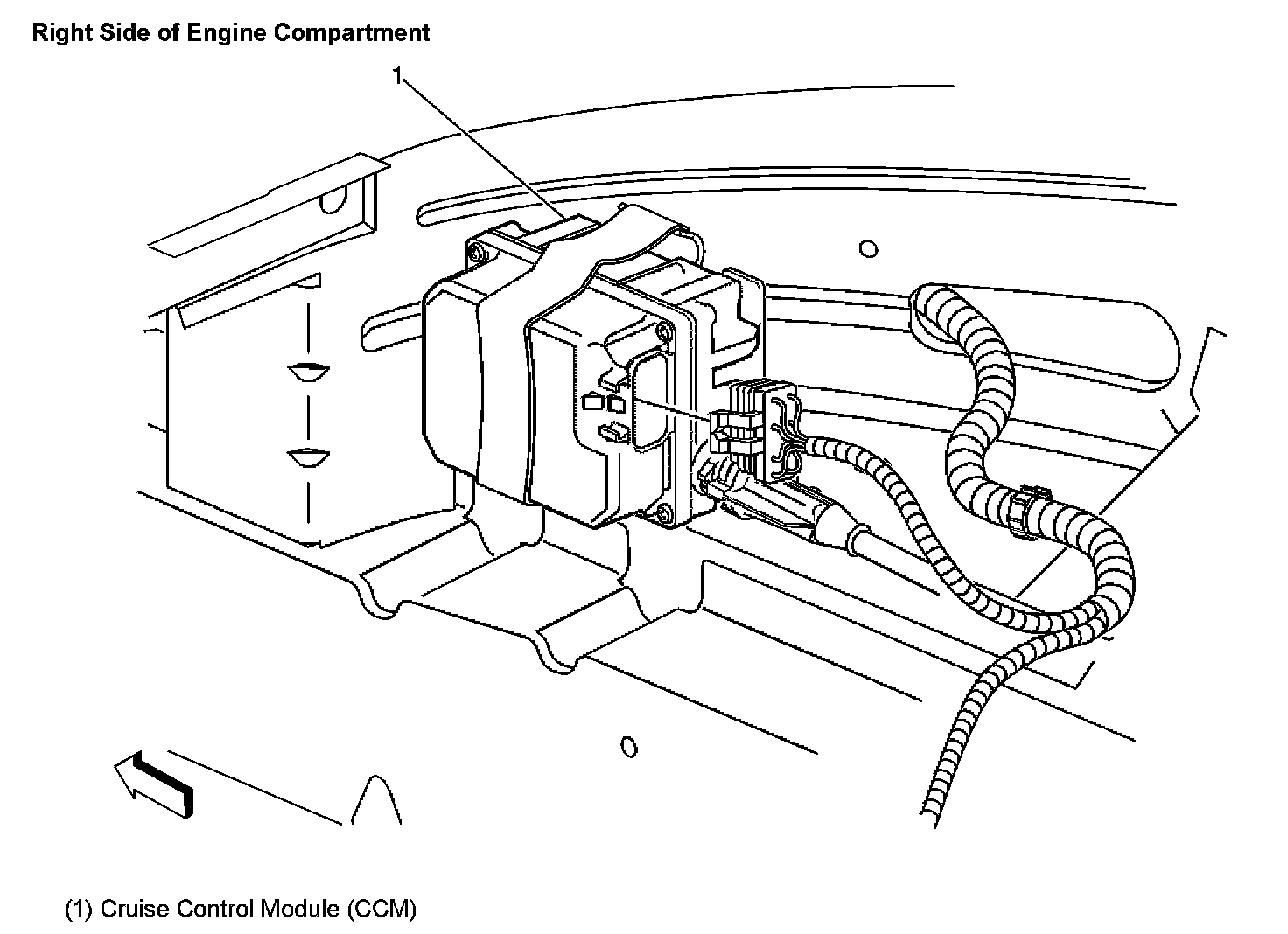 Right Side of Engine Compartment

1

(1) Cruise Control Module (CCM)