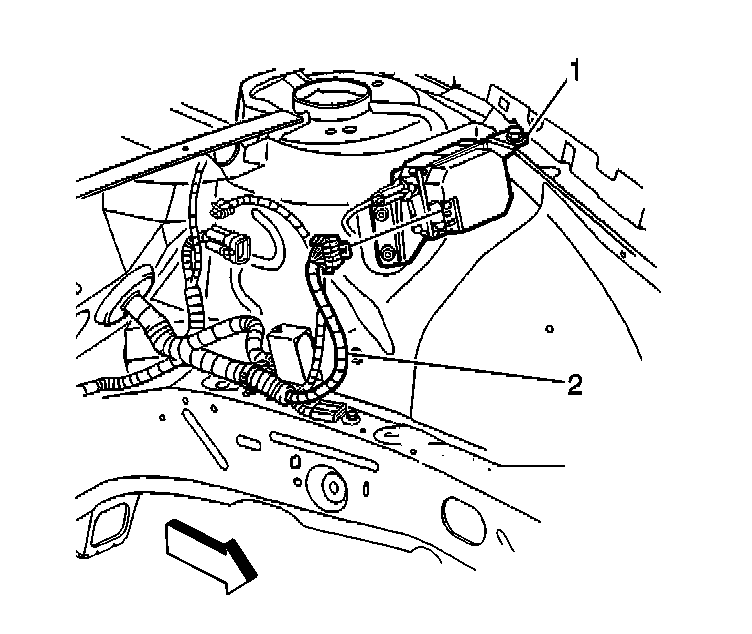 1

2