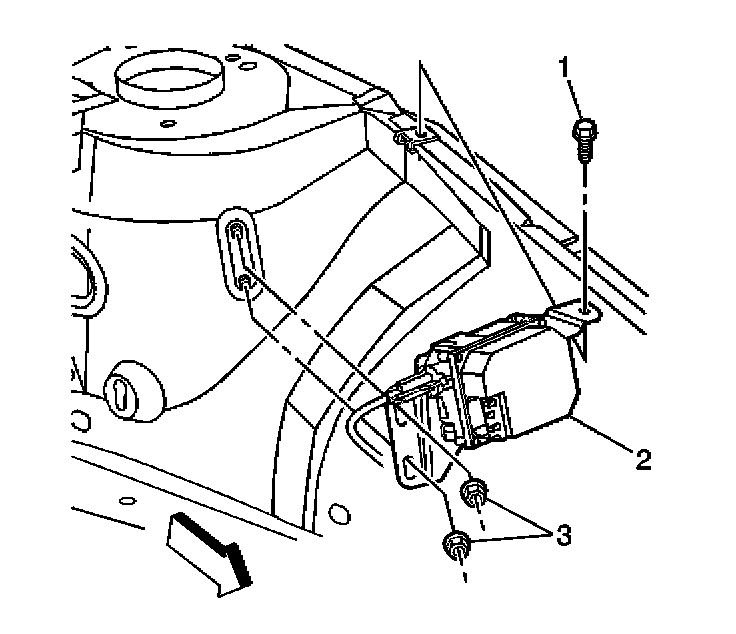 1
2
3