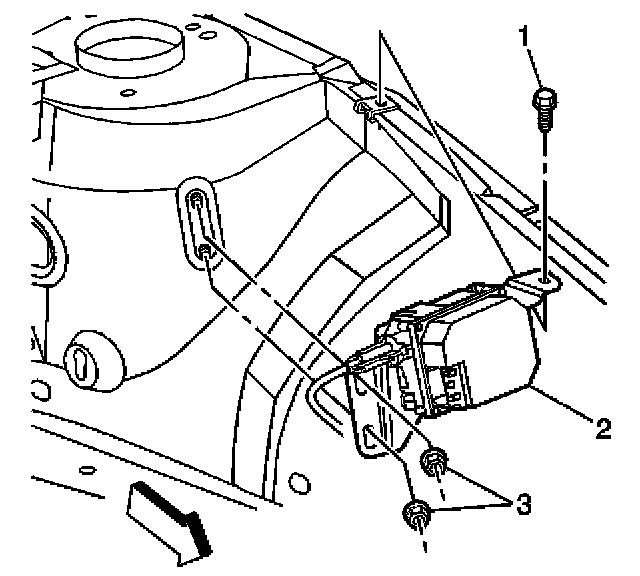 1
2
3