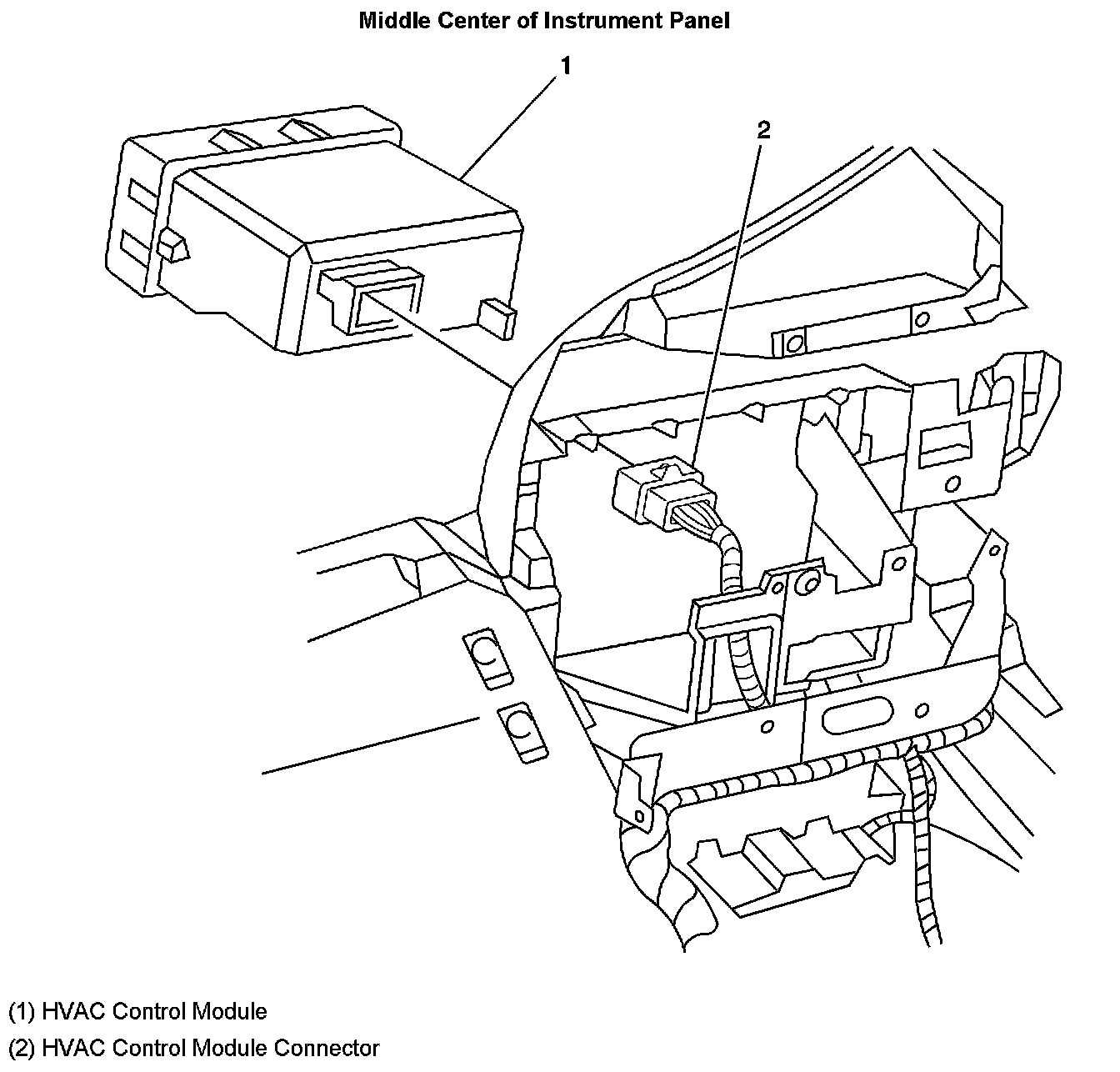 Middle Center of Instrument Panel

1

2

(1) HVAC Control Module

(2) HVAC Control Module Connector