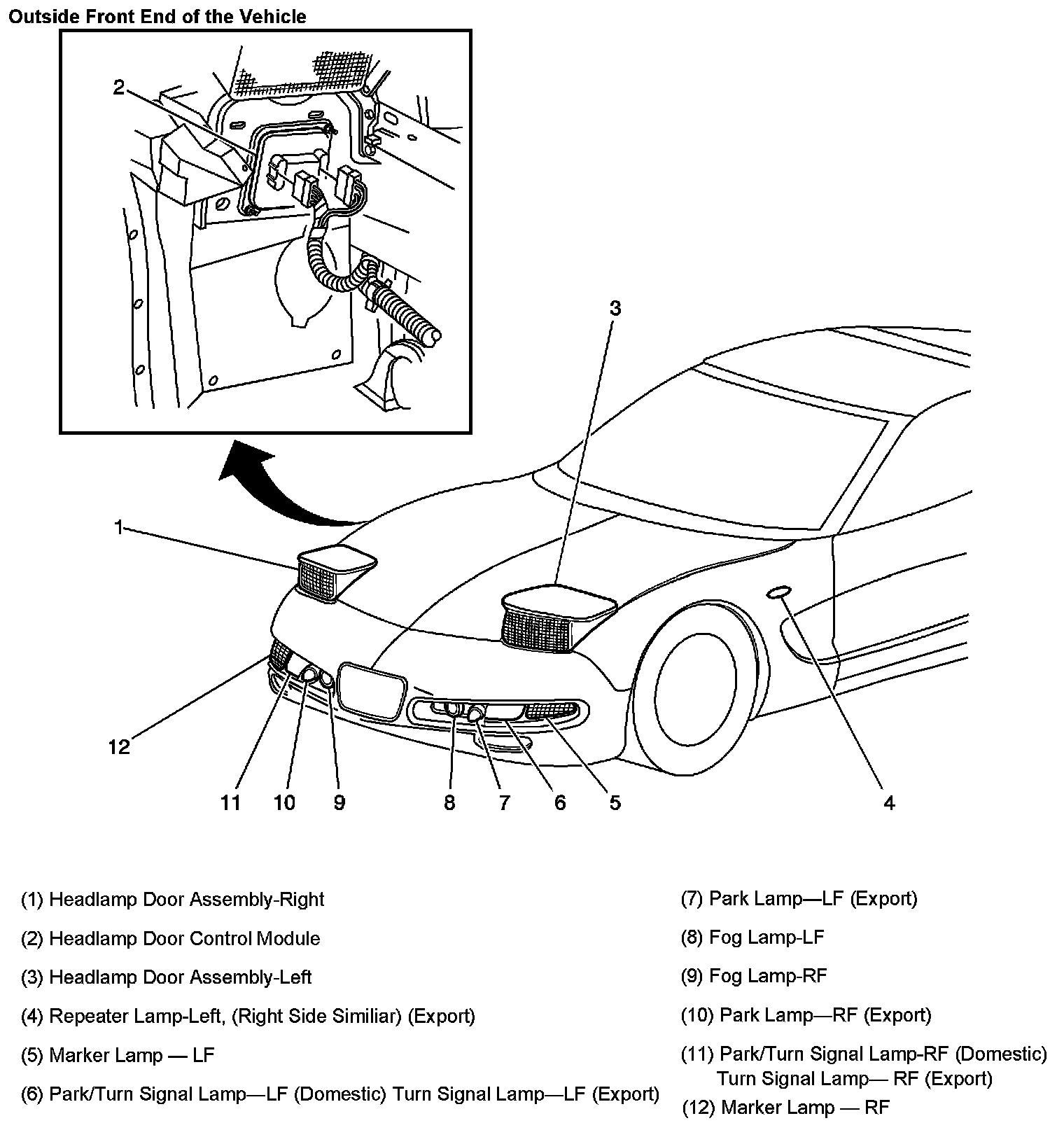 Outside Front End of the Vehicle

2

3

1

12

11 10 9 8 7 6 5 4

(1) Headlamp Door Assembly-Right

(2) Headlamp Door Control Module

(3) Headlamp Door Assembly-Left

(4) Repeater Lamp-Left, (Right Side Similiar) (Export)

(5) Marker Lamp — LF

(6) Park/Turn Signal Lamp—LF (Domestic) Turn Signal Lamp—LF (Export)

(7) Park Lamp—LF (Export)

(8) Fog Lamp-LF

(9) Fog Lamp-RF

(10) Park Lamp—RF (Export)

(11) Park/Turn Signal Lamp-RF (Domestic) Turn Signal Lamp— RF (Export)

(12) Marker Lamp — RF