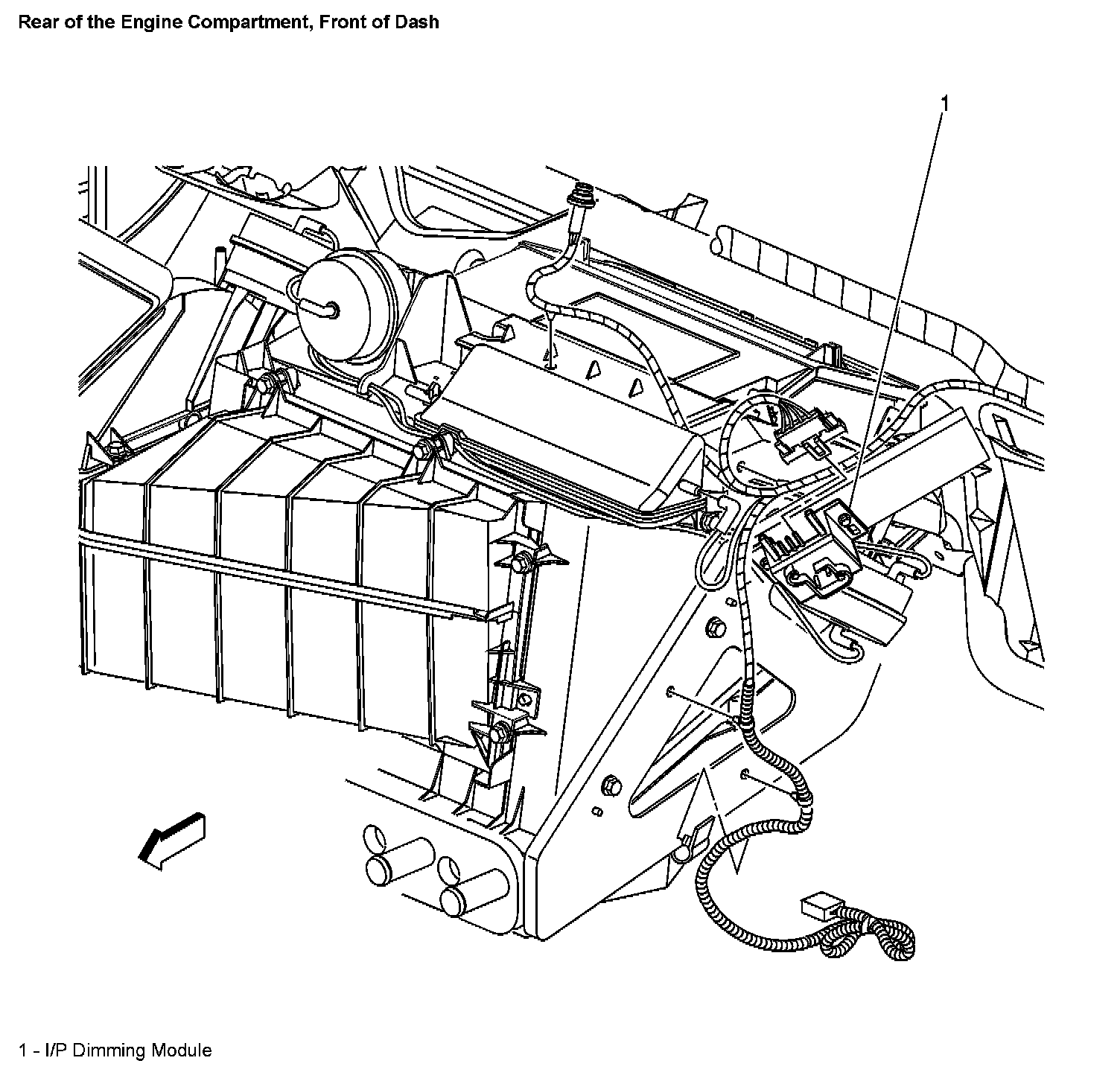 Rear of the Engine Compartment, Front of Dash

1

1 - I/P Dimming Module