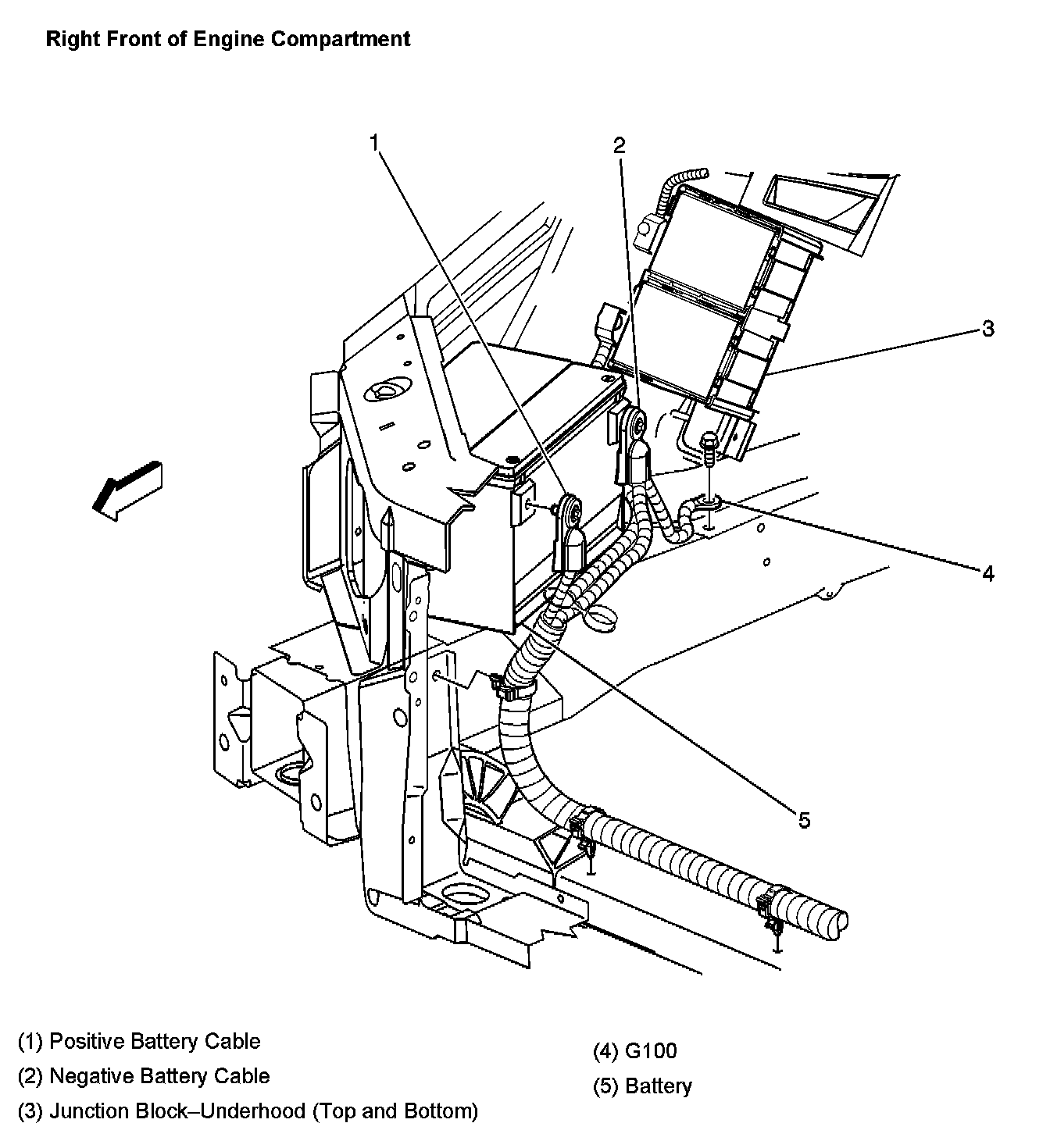 Right Front of Engine Compartment

1

2

3

4

5

(1) Positive Battery Cable

(2) Negative Battery Cable

(3) Junction Block–Underhood (Top and Bottom)

(4) G100

(5) Battery