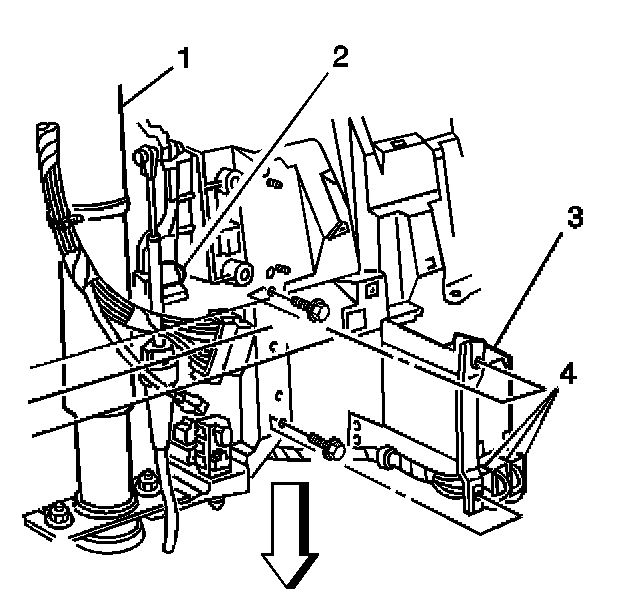 1
2
3
4