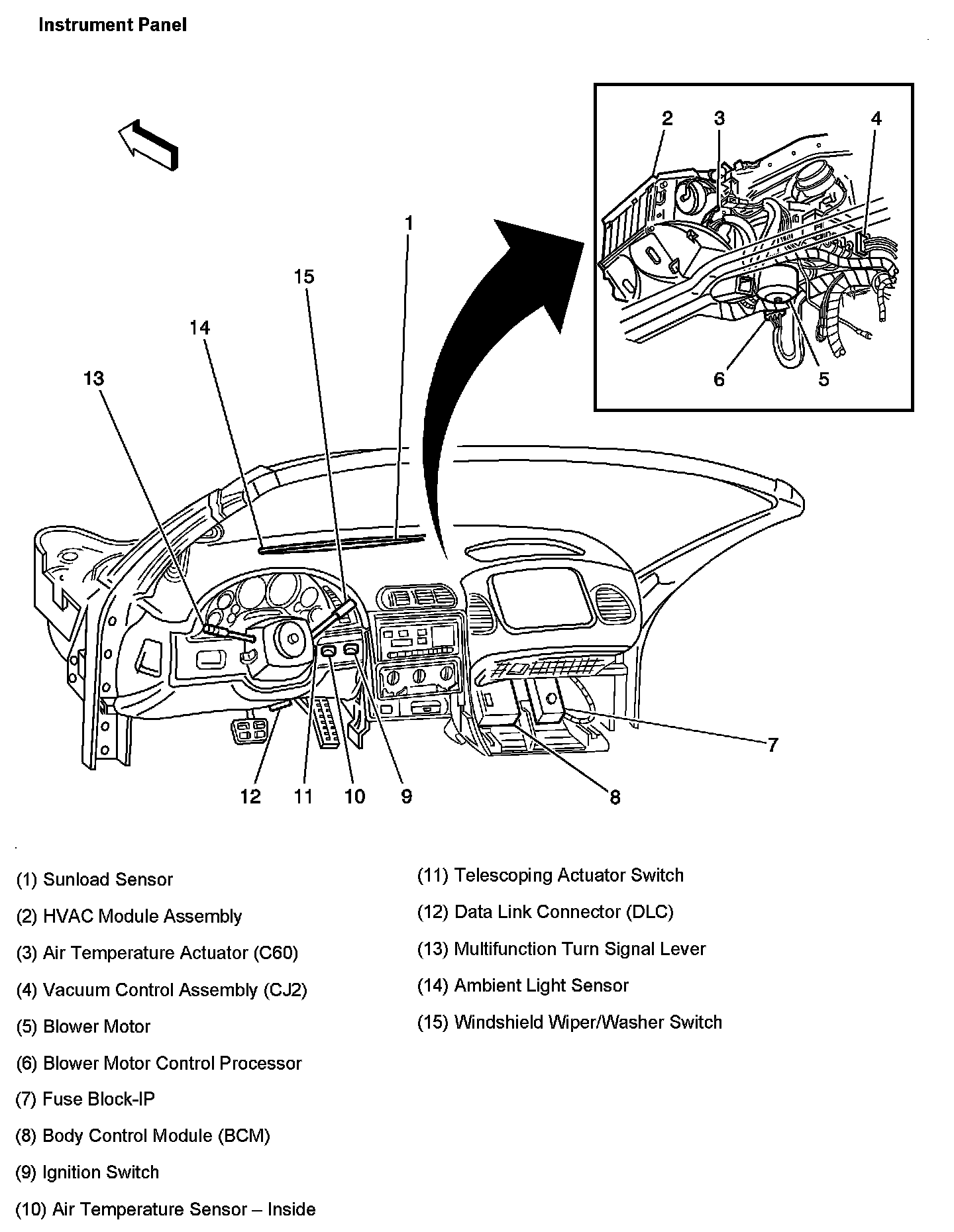 Instrument Panel

2 3 4
6 5

1
15
14
13

7
12 11 10 9 8

(1) Sunload Sensor

(2) HVAC Module Assembly

(3) Air Temperature Actuator (C60)

(4) Vacuum Control Assembly (CJ2)

(5) Blower Motor

(6) Blower Motor Control Processor

(7) Fuse Block-IP

(8) Body Control Module (BCM)

(9) Ignition Switch

(10) Air Temperature Sensor – Inside

(11) Telescoping Actuator Switch

(12) Data Link Connector (DLC)

(13) Multifunction Turn Signal Lever

(14) Ambient Light Sensor

(15) Windshield Wiper/Washer Switch