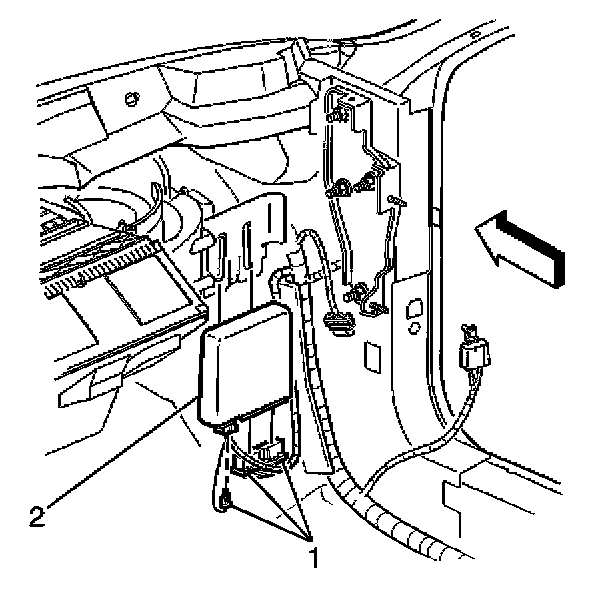 2
1