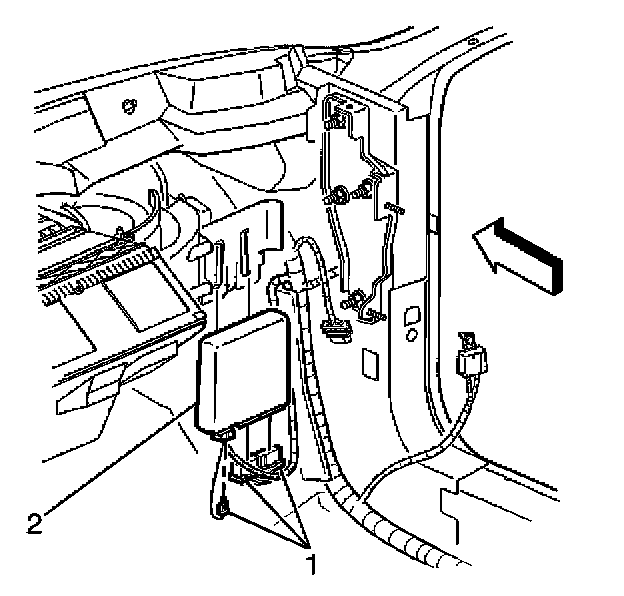 2
1