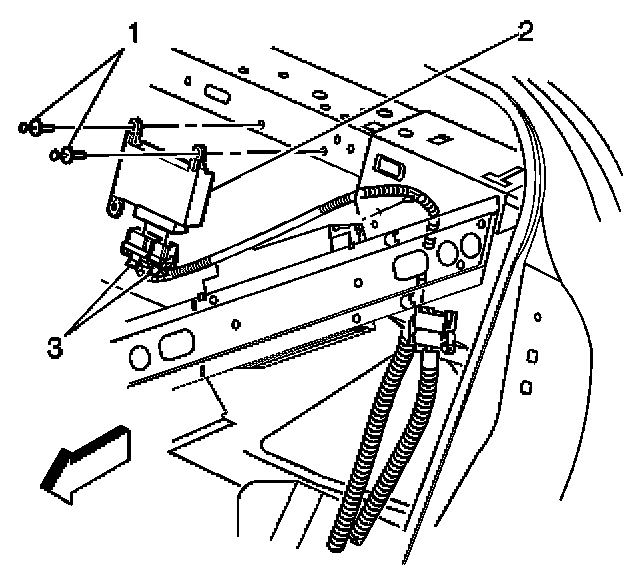 1
2
3