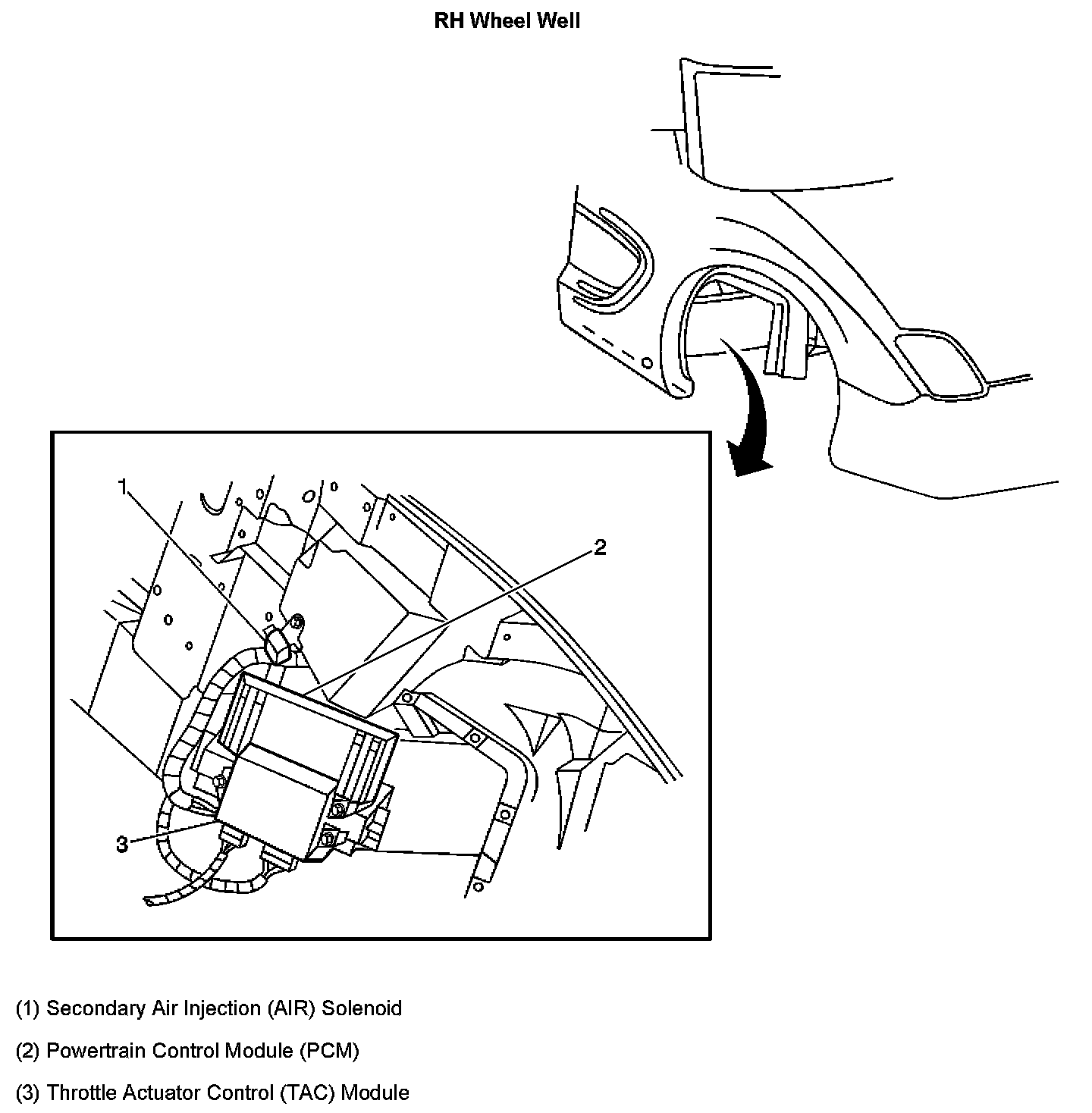 RH Wheel Well

1

2

3

(1) Secondary Air Injection (AIR) Solenoid

(2) Powertrain Control Module (PCM)

(3) Throttle Actuator Control (TAC) Module