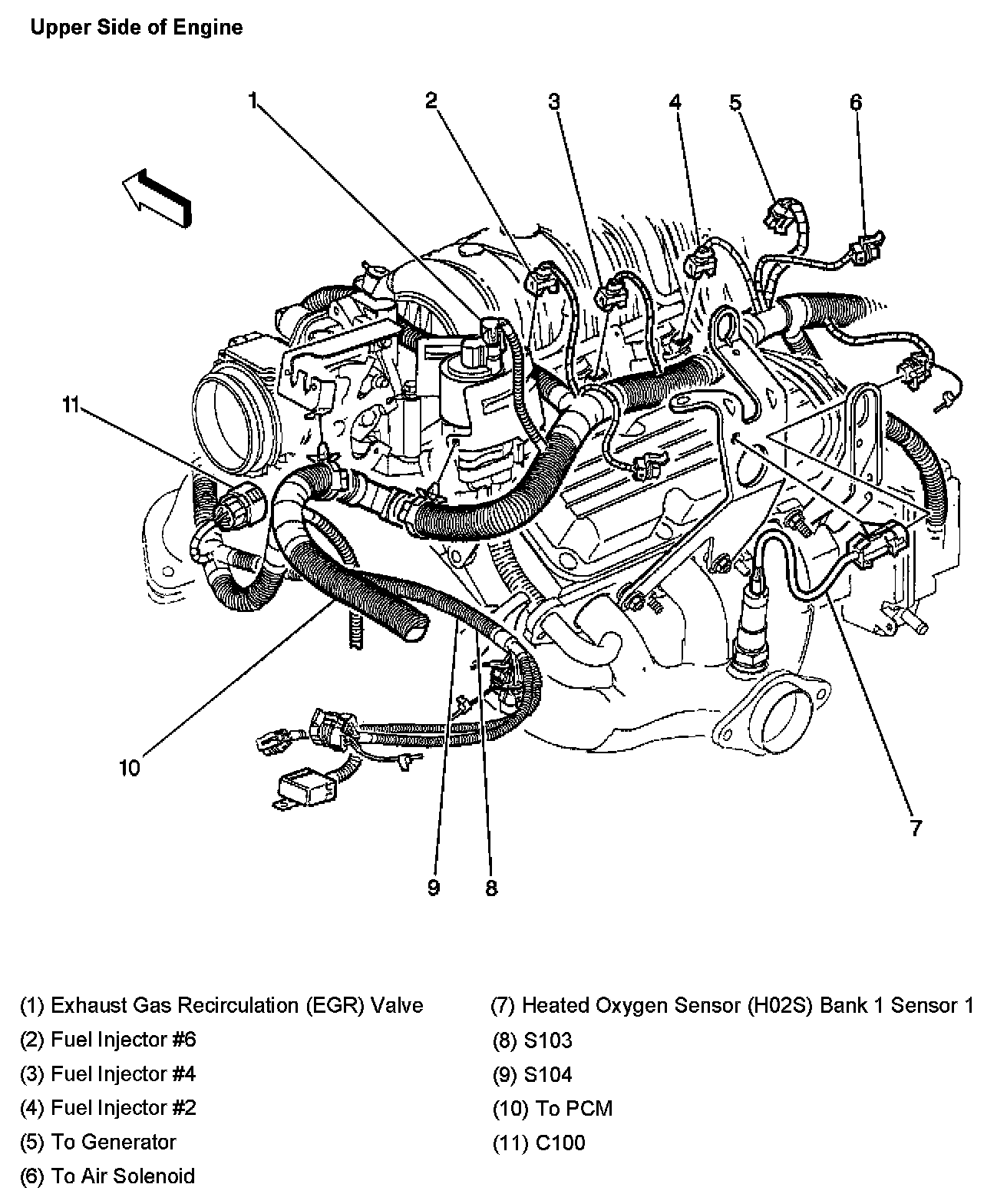 Upper Side of Engine

1
2
3
4
5
6
11
10
9
8
7

(1) Exhaust Gas Recirculation (EGR) Valve
(2) Fuel Injector #6
(3) Fuel Injector #4
(4) Fuel Injector #2
(5) To Generator
(6) To Air Solenoid

(7) Heated Oxygen Sensor (H02S) Bank 1 Sensor 1
(8) S103
(9) S104
(10) To PCM
(11) C100