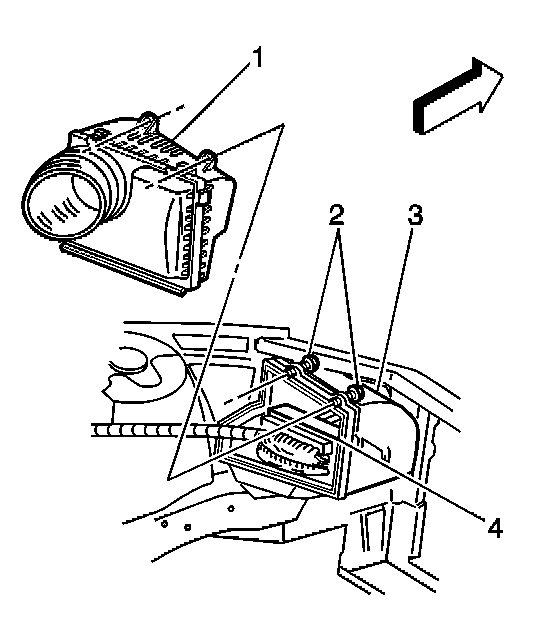 1
2
3
4