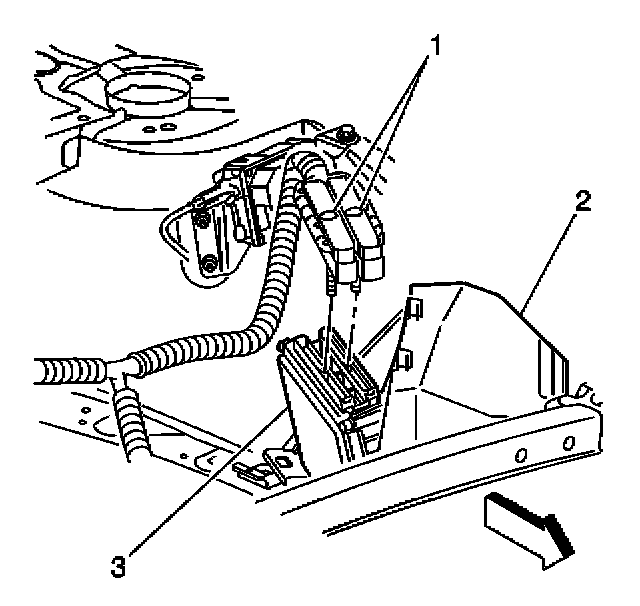 1
2
3