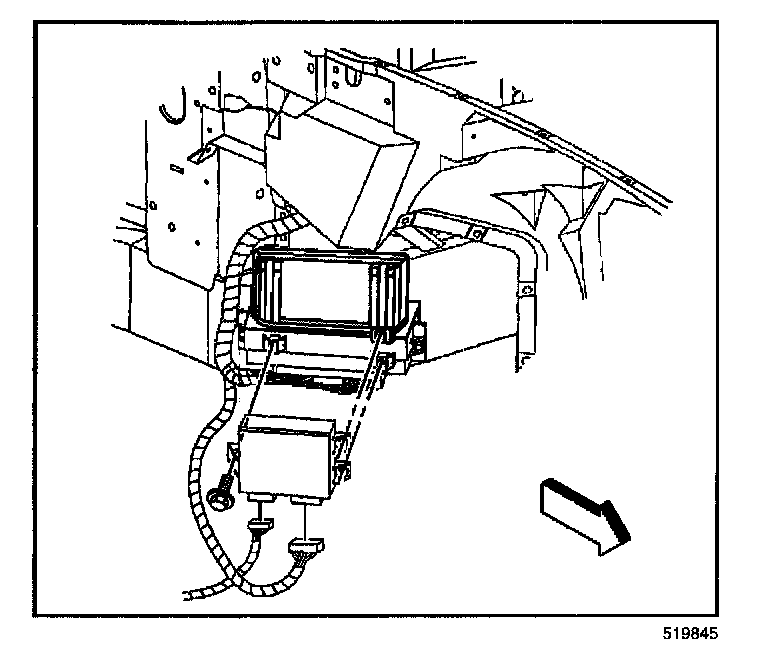 519845