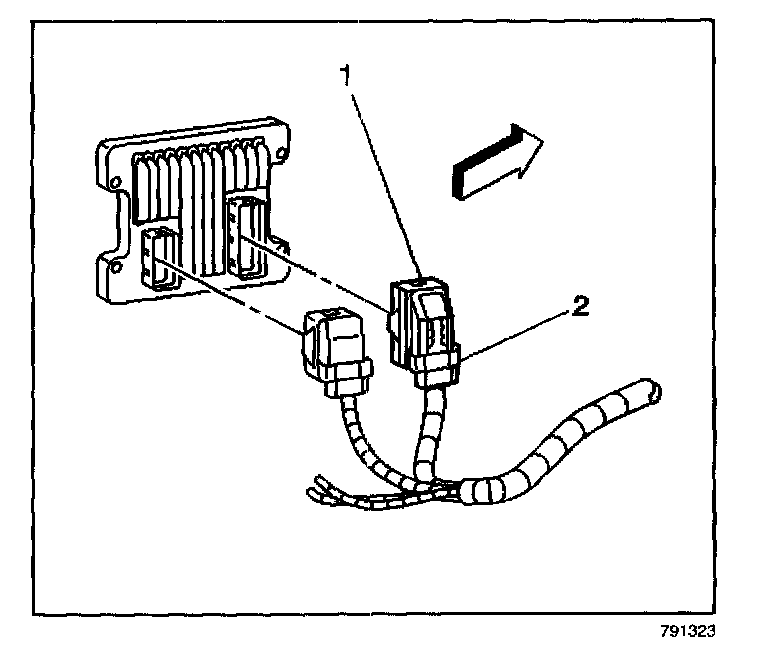 1

2

791323