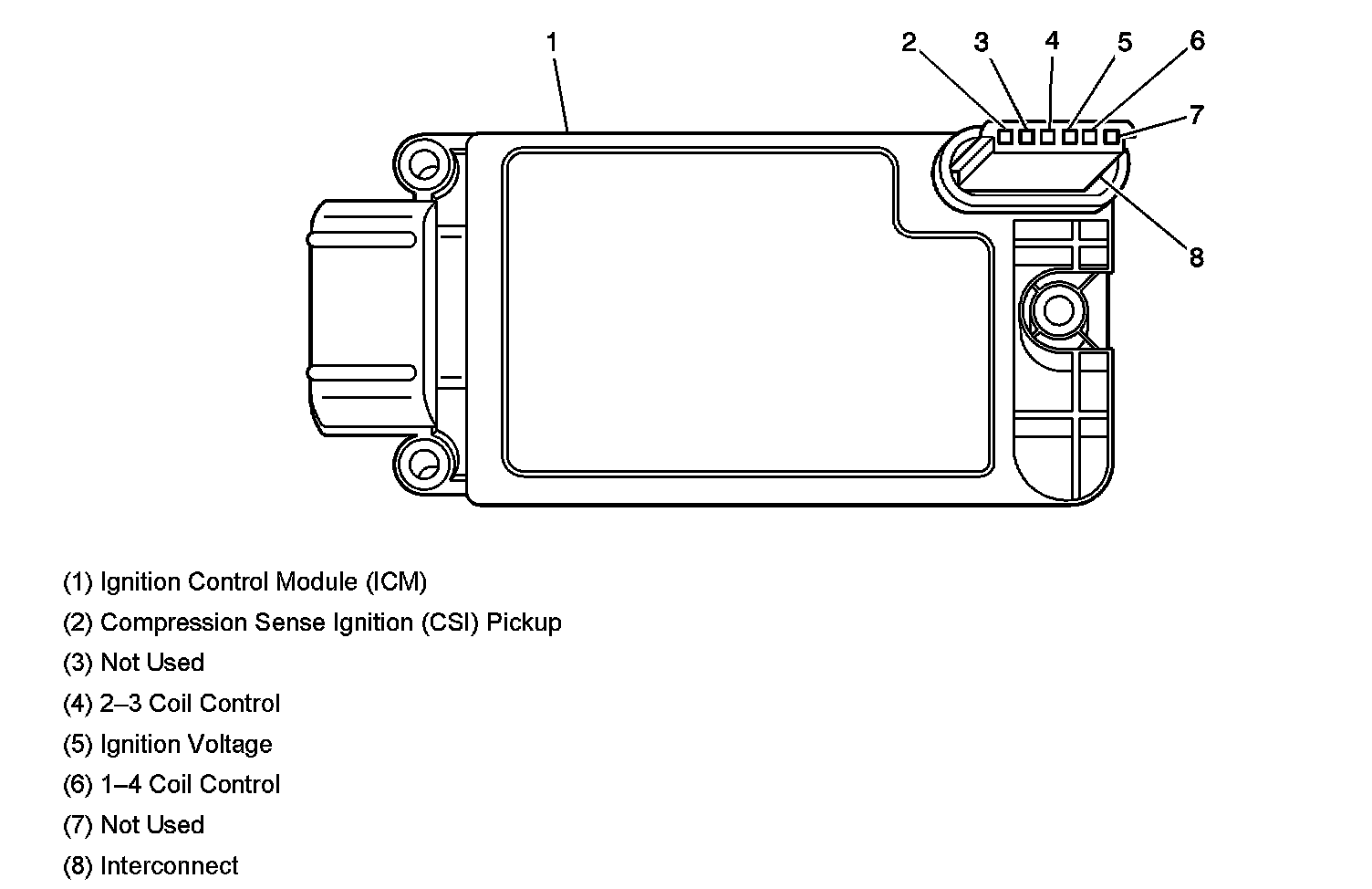 1
2
3
4
5
6
7
8

(1) Ignition Control Module (ICM)

(2) Compression Sense Ignition (CSI) Pickup

(3) Not Used

(4) 2–3 Coil Control

(5) Ignition Voltage

(6) 1–4 Coil Control

(7) Not Used

(8) Interconnect