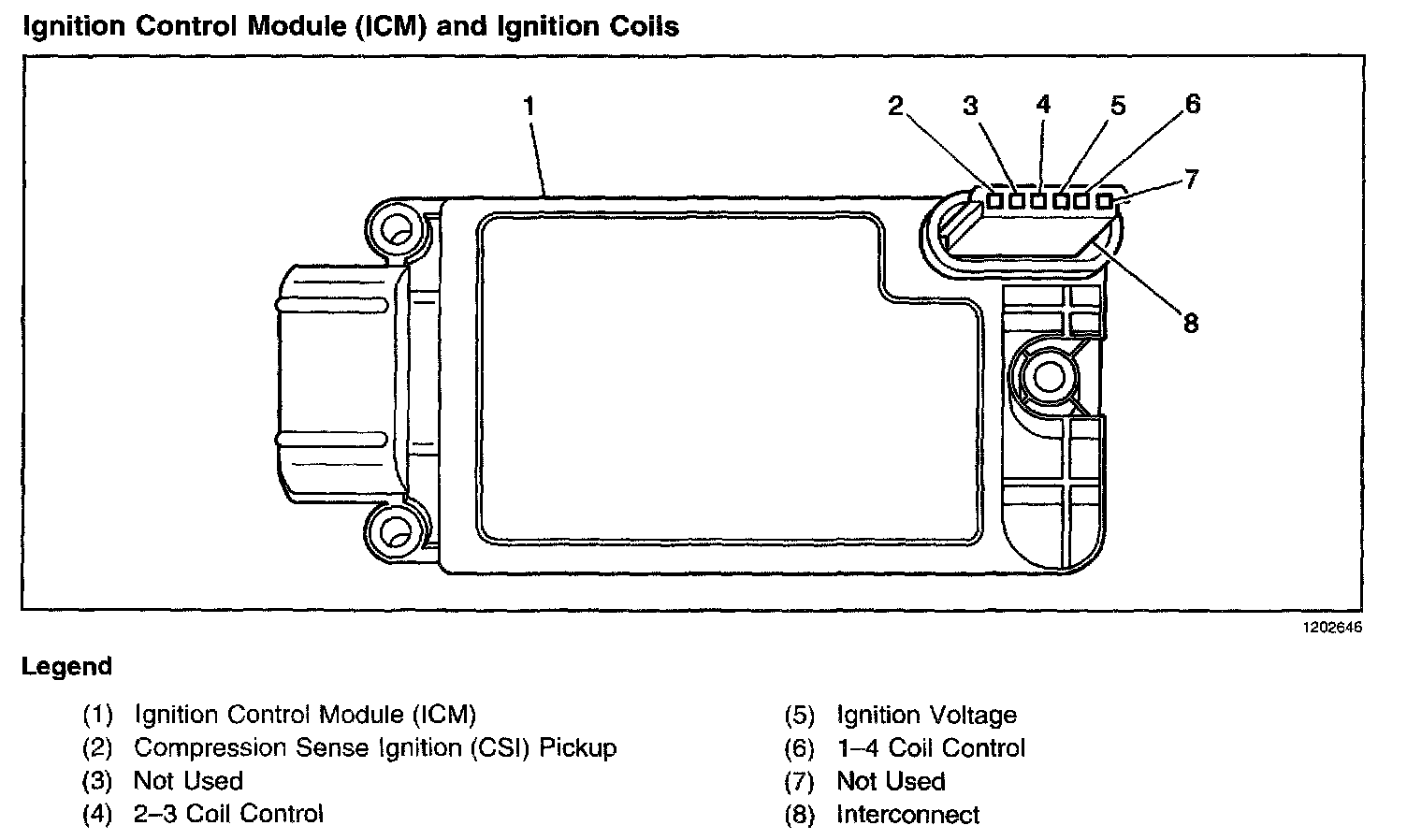 Ignition Control Module (ICM) and Ignition Coils

1

2 3 4 5 6

7

8

1202646

Legend

(1) Ignition Control Module (ICM)
(2) Compression Sense Ignition (CSI) Pickup
(3) Not Used
(4) 2–3 Coil Control

(5) Ignition Voltage
(6) 1–4 Coil Control
(7) Not Used
(8) Interconnect