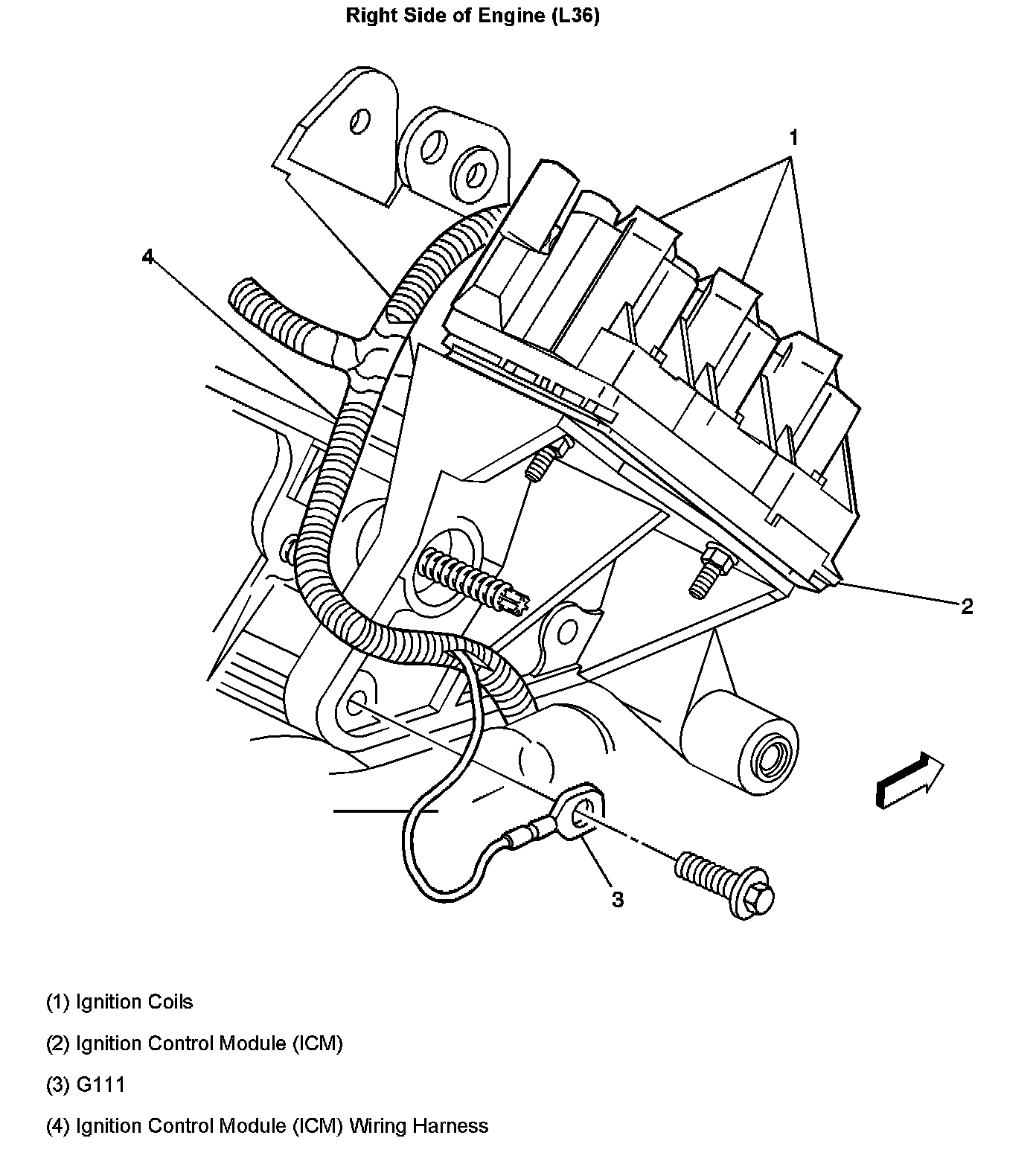 Right Side of Engine (L36)

1

4

2

3

(1) Ignition Coils

(2) Ignition Control Module (ICM)

(3) G111

(4) Ignition Control Module (ICM) Wiring Harness