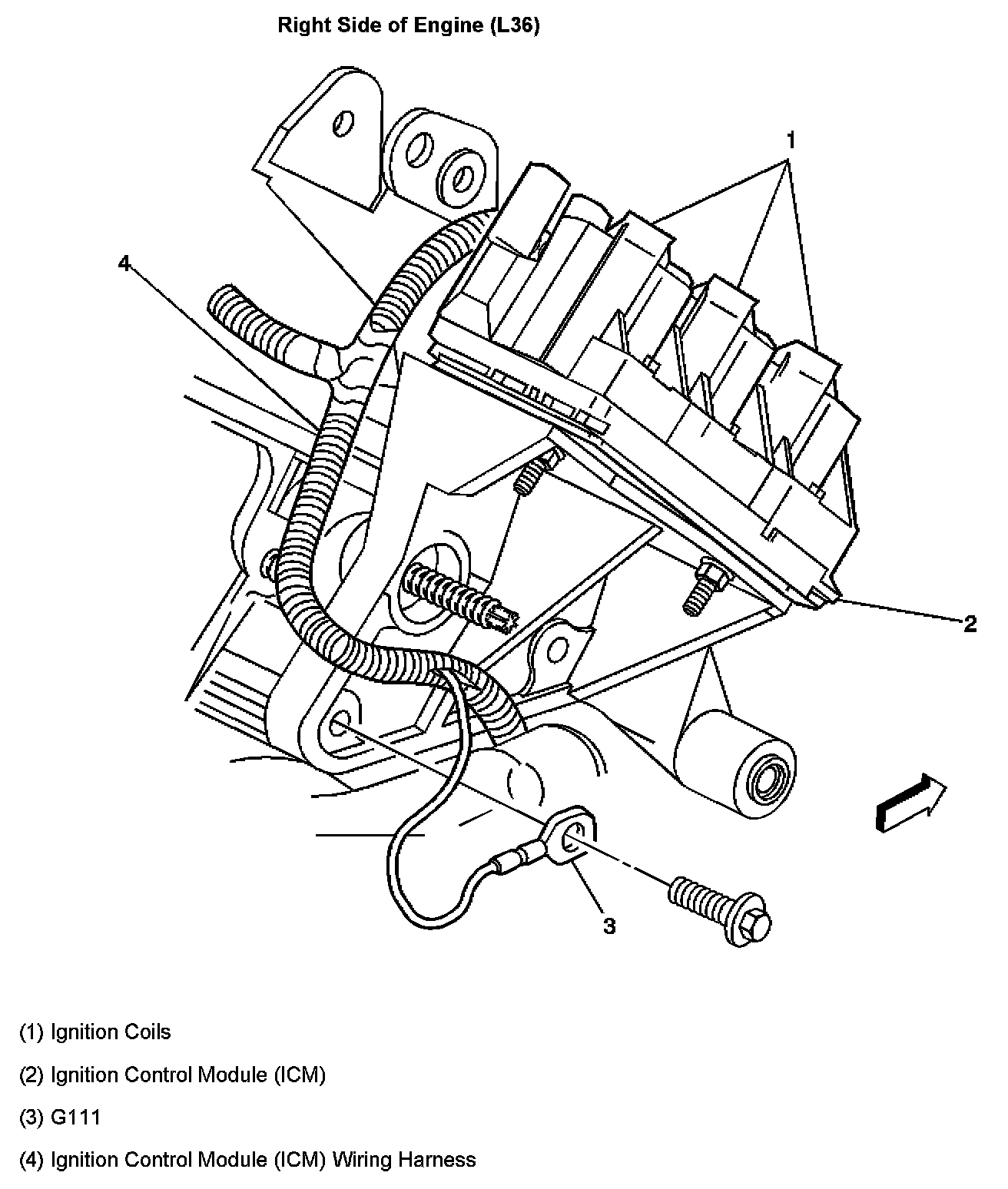 Right Side of Engine (L36)

1

4

2

3

(1) Ignition Coils

(2) Ignition Control Module (ICM)

(3) G111

(4) Ignition Control Module (ICM) Wiring Harness