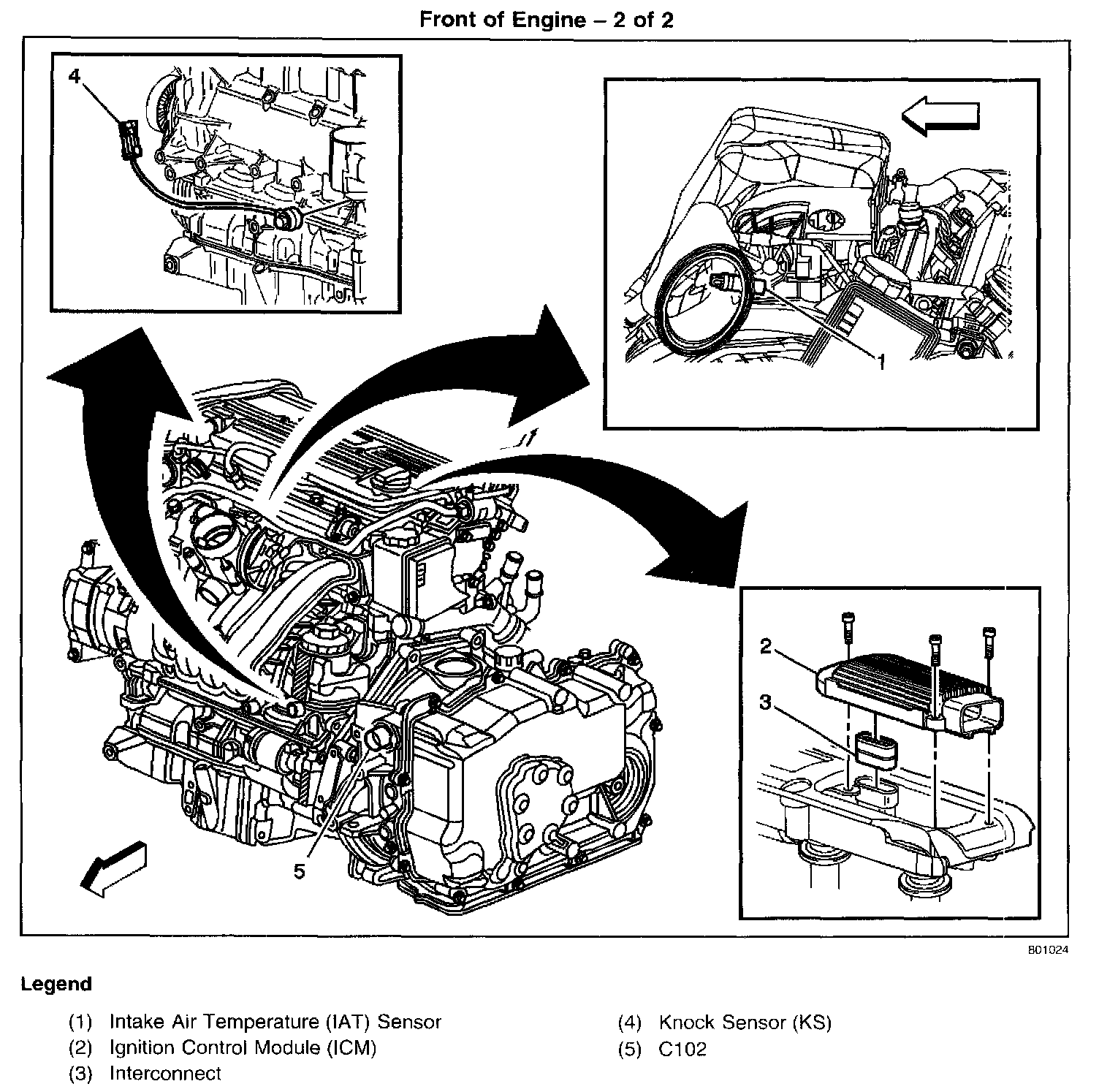 Front of Engine – 2 of 2

4

1

2

3

5

801024

Legend

(1) Intake Air Temperature (IAT) Sensor
(2) Ignition Control Module (ICM)
(3) Interconnect

(4) Knock Sensor (KS)
(5) C102